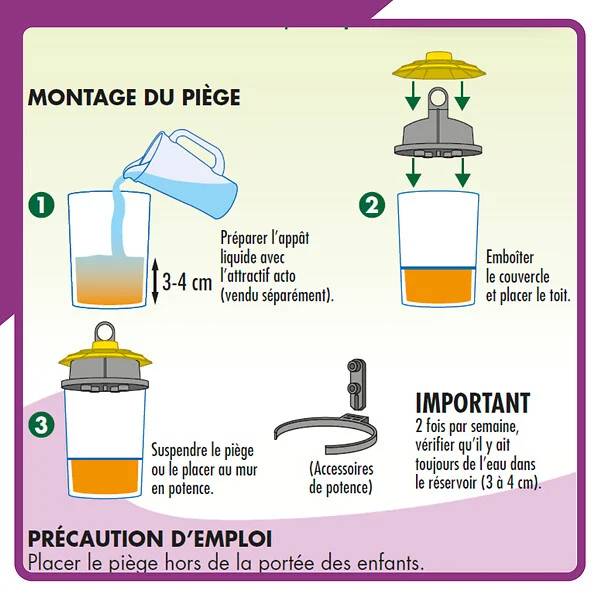 MONTAGE DU PIÈGE

1

3-4 cm

Préparer l'appât liquide avec l'attractif acto (vendu séparément).

2

Emboîter le couvercle et placer le toit.

3

Suspendre le piège ou le placer au mur en potence.

(Accessoires de potence)

IMPORTANT
2 fois par semaine, vérifier qu'il y ait toujours de l'eau dans le réservoir (3 à 4 cm).

PRÉCAUTION D'EMPLOI
Placer le piège hors de la portée des enfants.