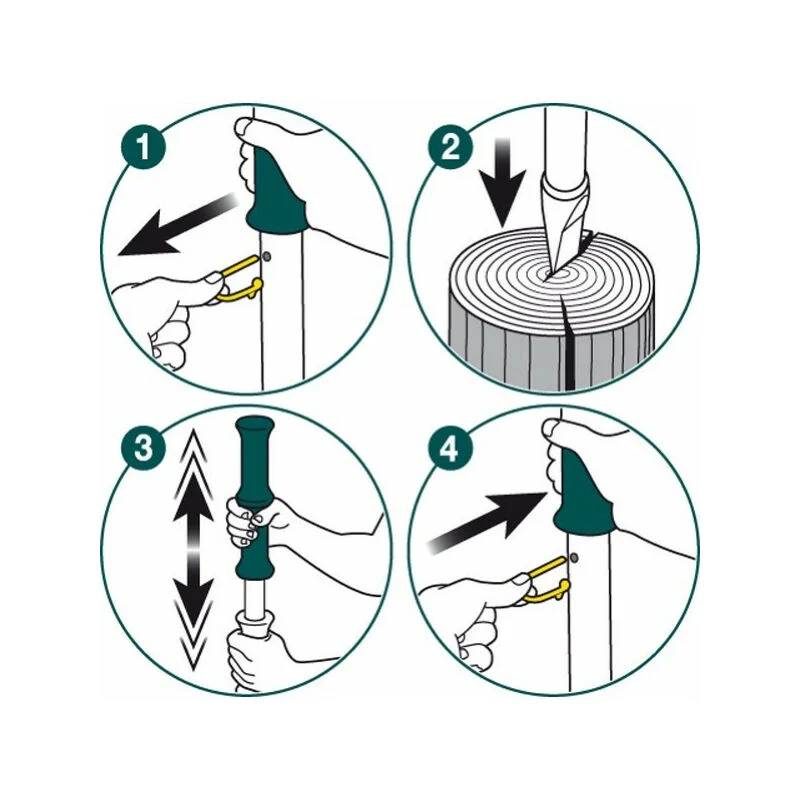 1

2

3

4