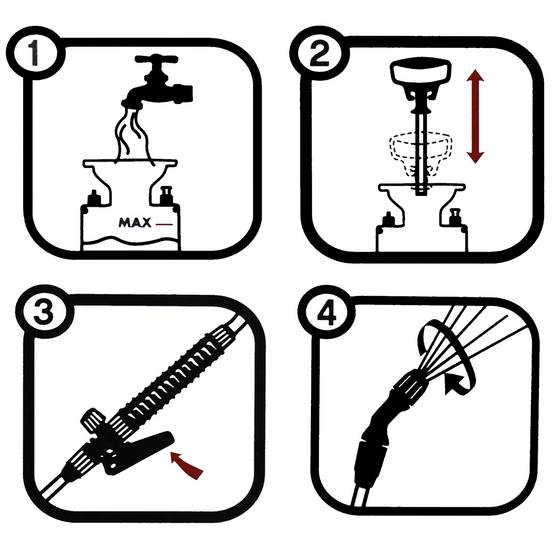 1

MAX

2

3

4