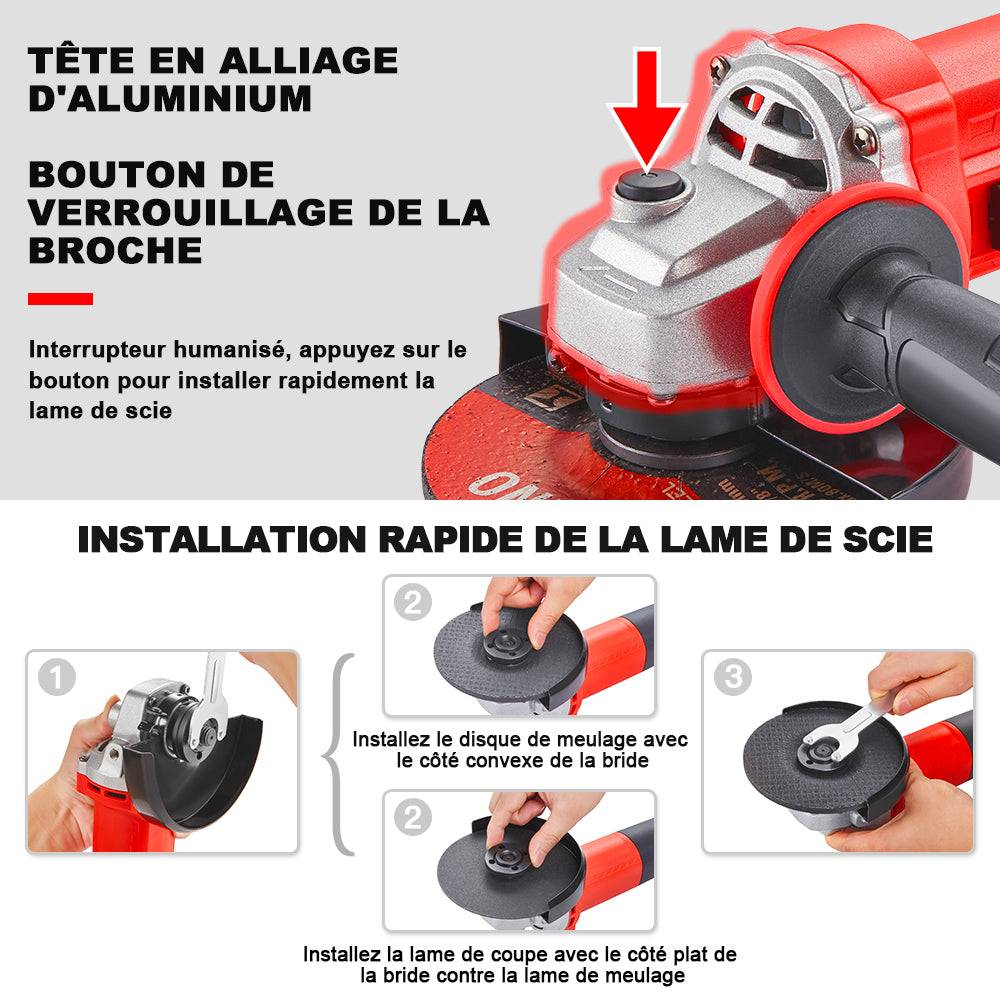 TÊTE EN ALLIAGE D'ALUMINIUM

BOUTON DE VERROUILLAGE DE LA BROCHE

Interrupteur humanisé, appuyez sur le bouton pour installer rapidement la lame de scie

INSTALLATION RAPIDE DE LA LAME DE SCIE

1

2

Installez le disque de meulage avec le côté convexe de la bride

2

Installez la lame de coupe avec le côté plat de la bride contre la lame de meulage

3