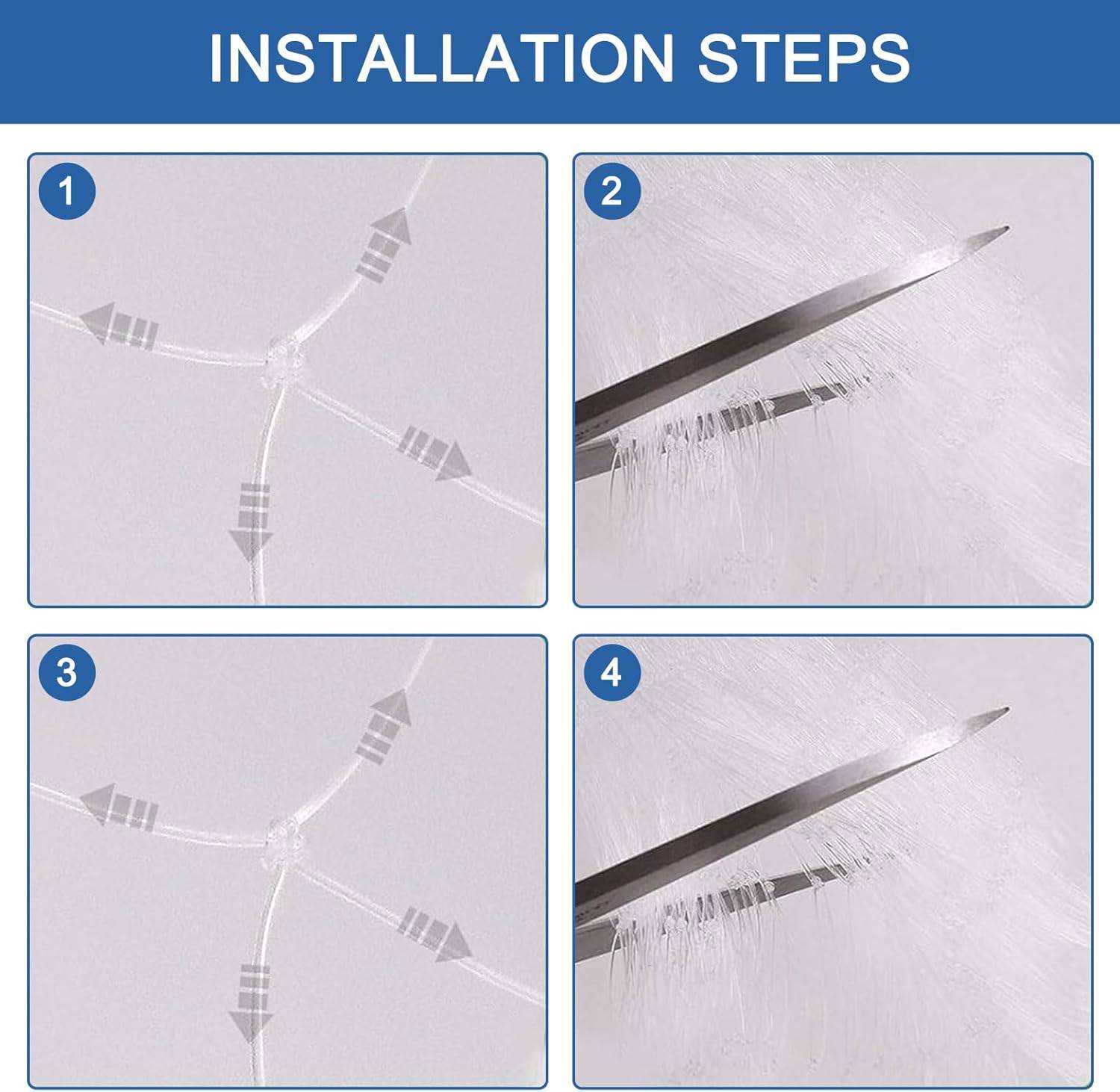 INSTALLATION STEPS

1

2

3

4