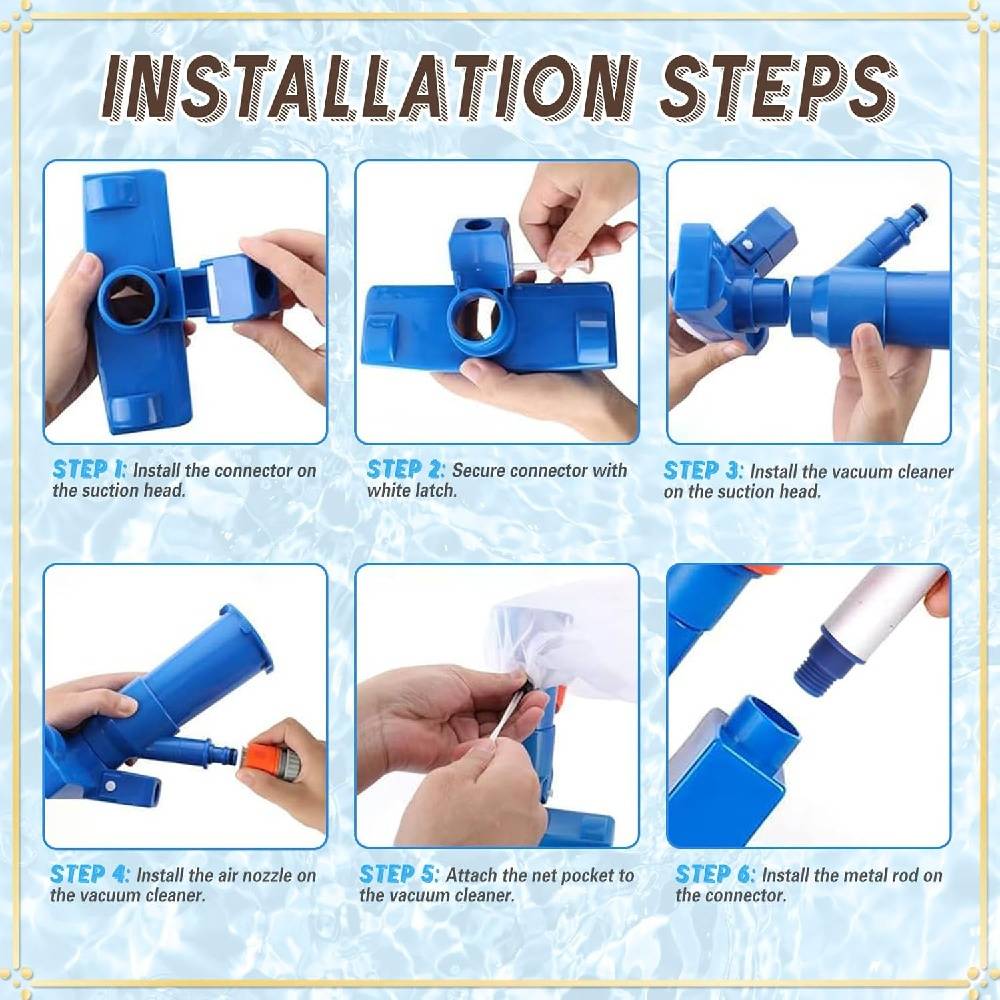 INSTALLATION STEPS

STEP 1: Install the connector on the suction head.

STEP 2: Secure connector with white latch.

STEP 3: Install the vacuum cleaner on the suction head.

STEP 4: Install the air nozzle on the vacuum cleaner.

STEP 5: Attach the net pocket to the vacuum cleaner.

STEP 6: Install the metal rod on the connector.