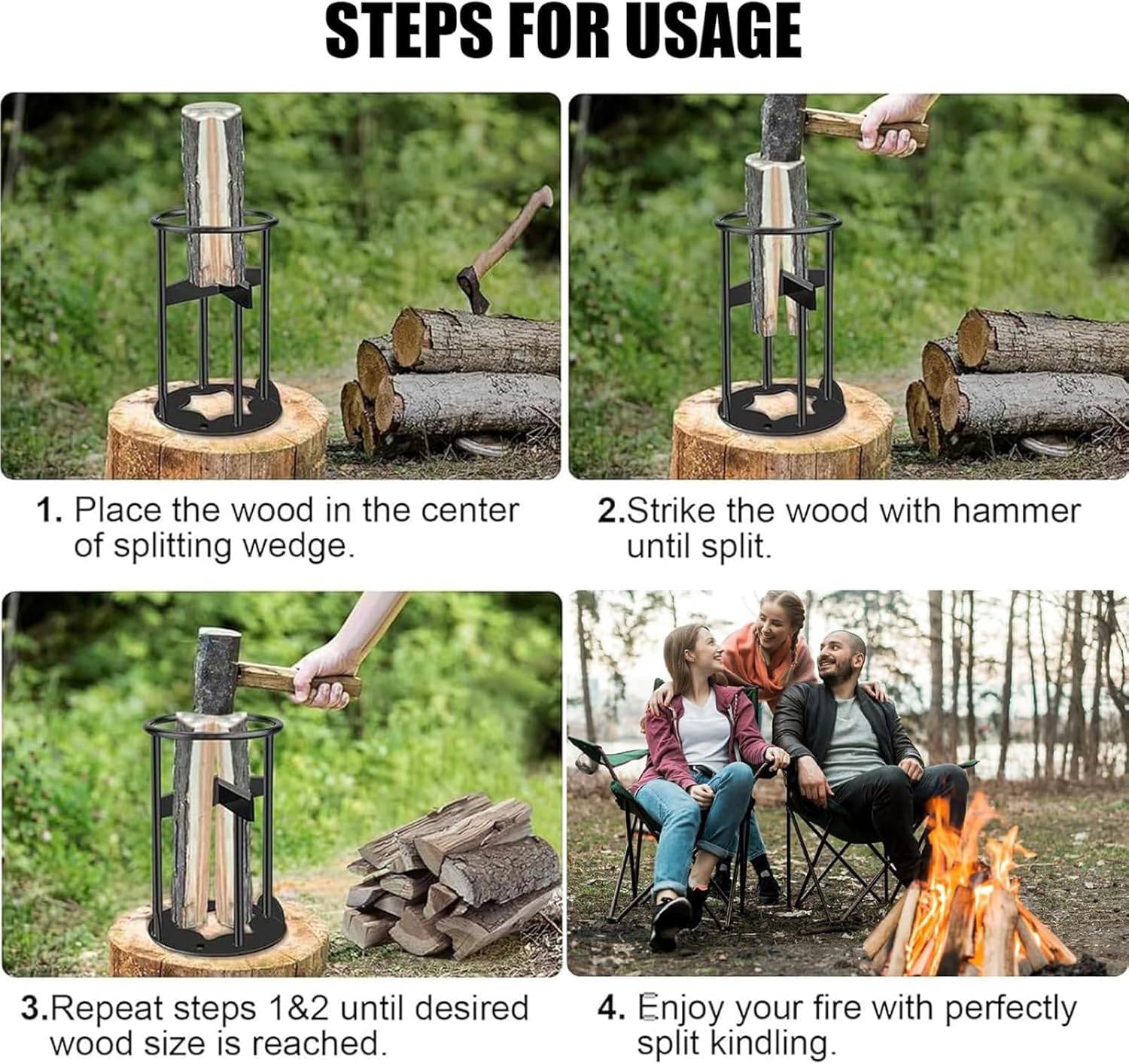 STEPS FOR USAGE

1. Place the wood in the center of splitting wedge.

2.Strike the wood with hammer until split.

3.Repeat steps 1&2 until desired wood size is reached.

4. Enjoy your fire with perfectly split kindling.