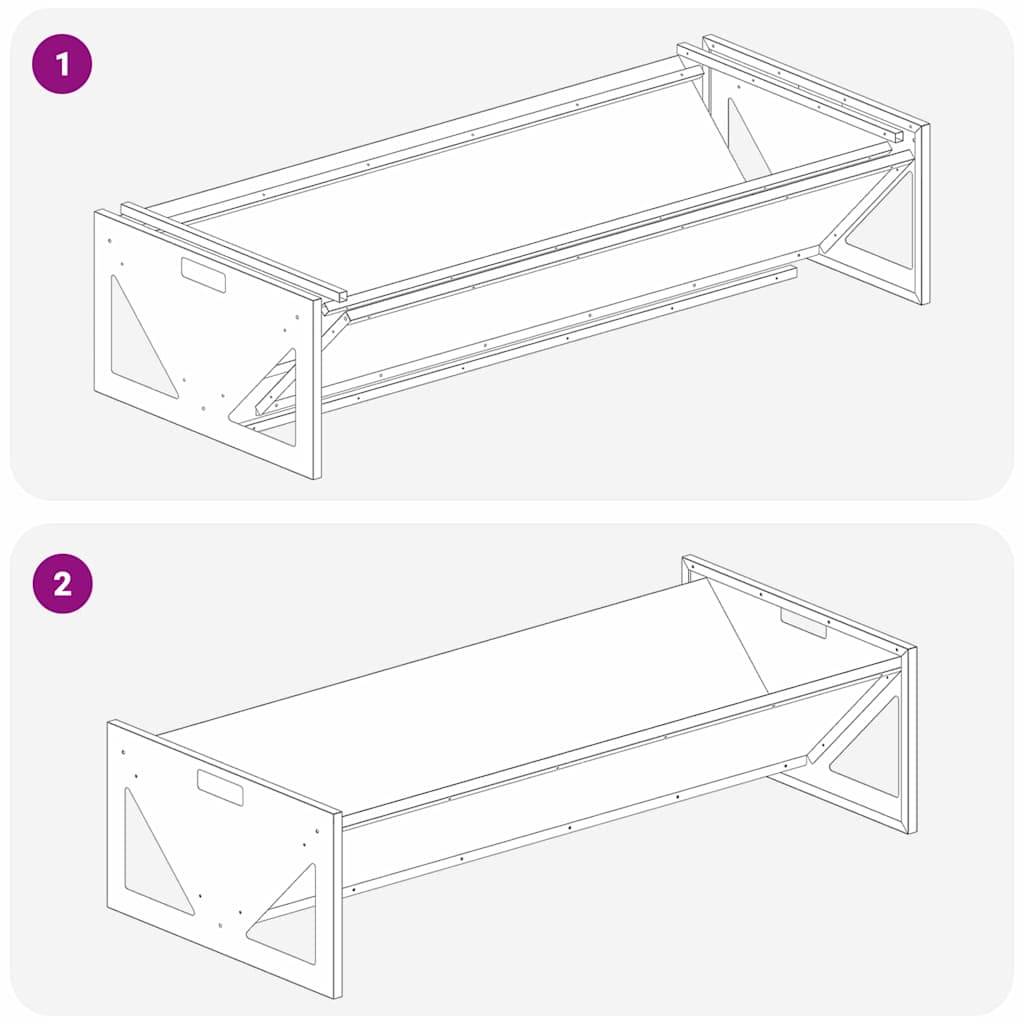 1

2