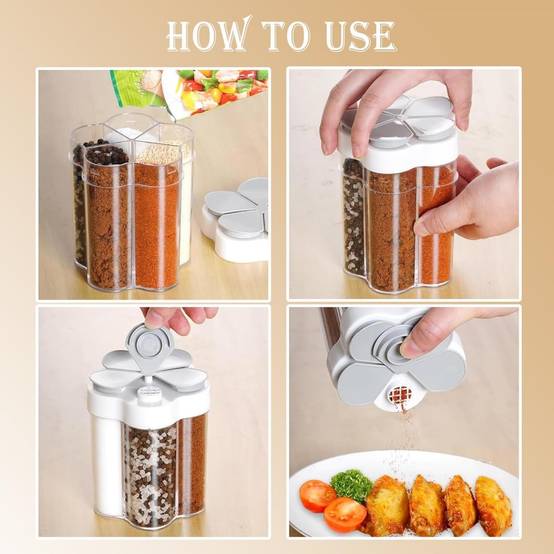 HOW TO USE