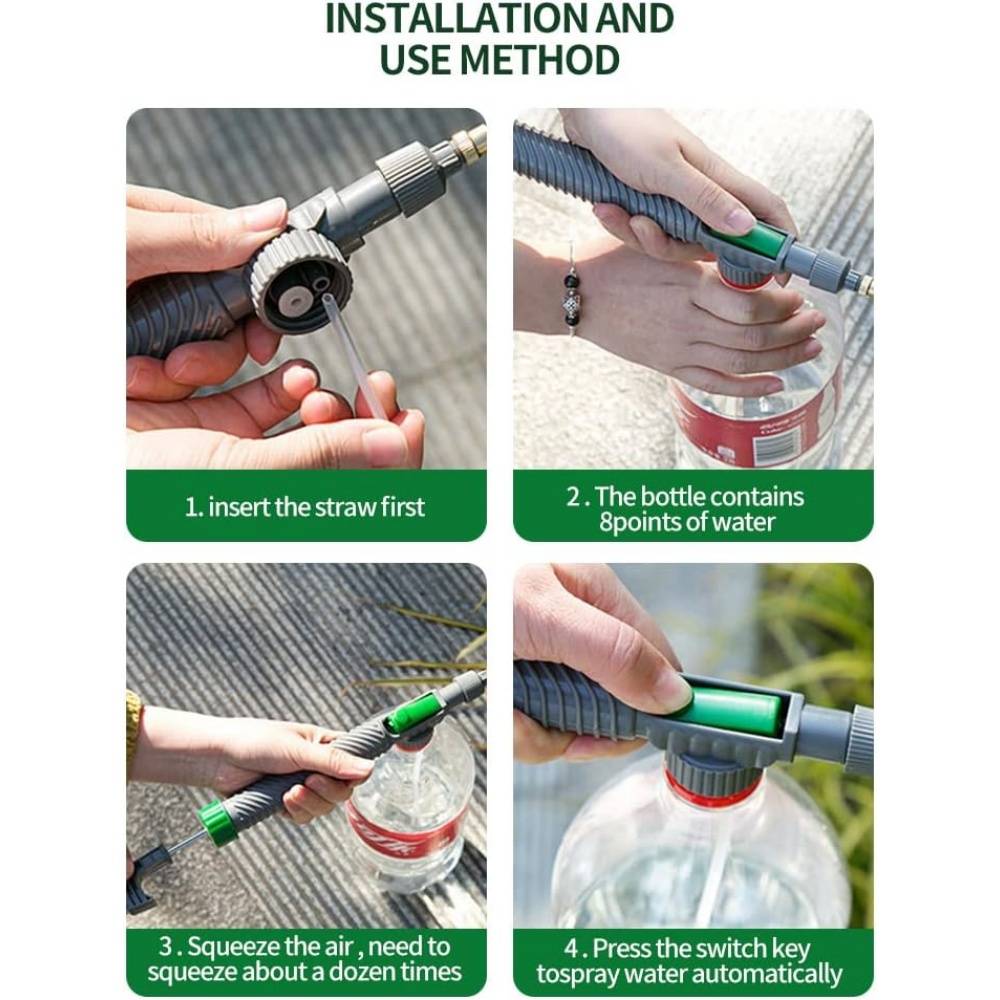 INSTALLATION AND USE METHOD

1. insert the straw first

2 . The bottle contains 8points of water

3 . Squeeze the air , need to squeeze about a dozen times

4 . Press the switch key tospray water automatically