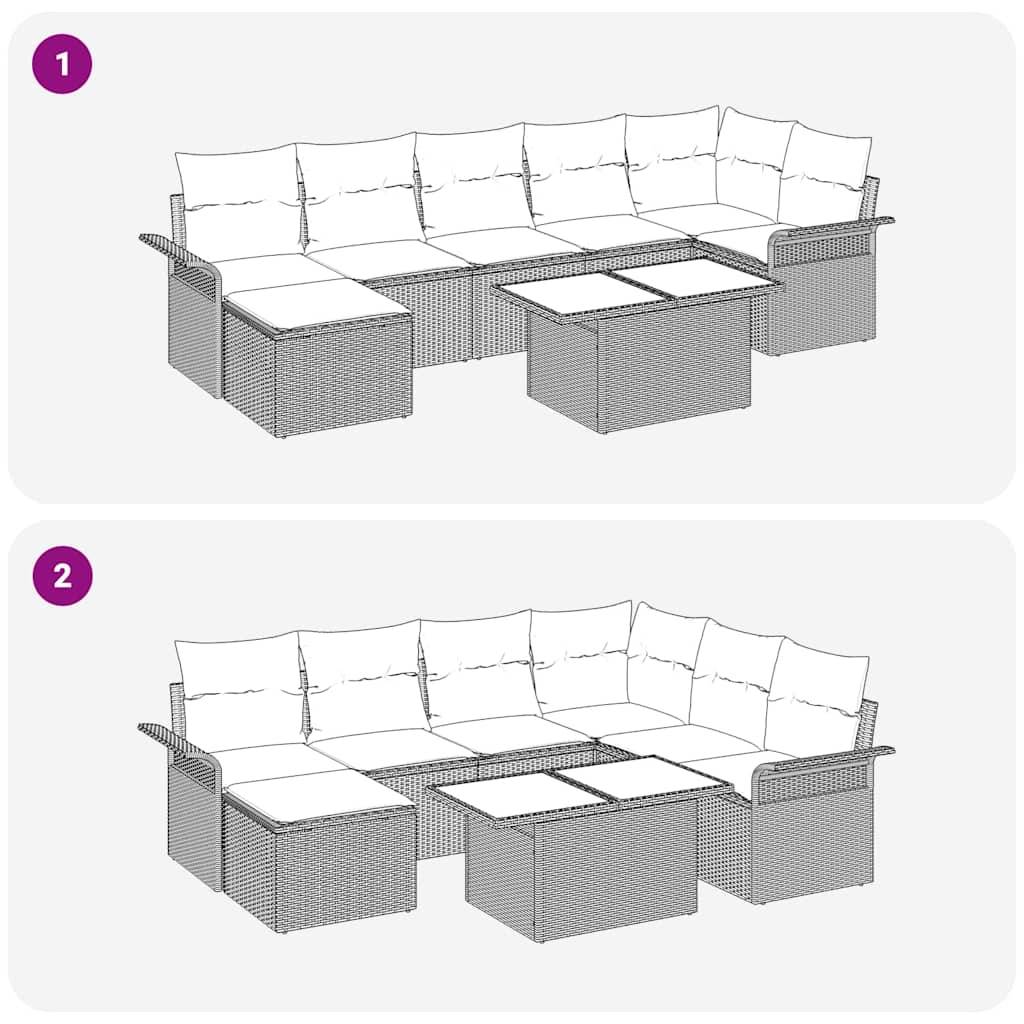 1

2