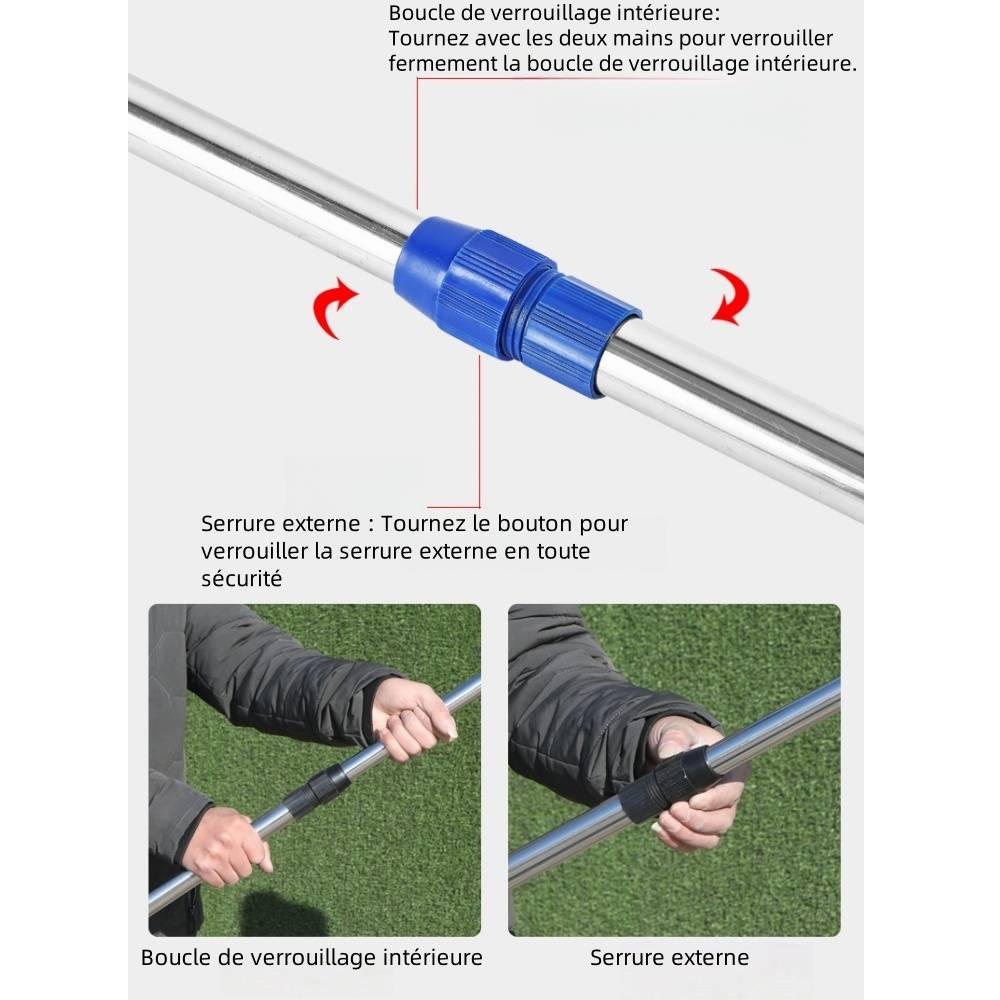 Boucle de verrouillage intérieure:
Tournez avec les deux mains pour verrouiller fermement la boucle de verrouillage intérieure.

Serrure externe : Tournez le bouton pour verrouiller la serrure externe en toute sécurité

Boucle de verrouillage intérieure

Serrure externe