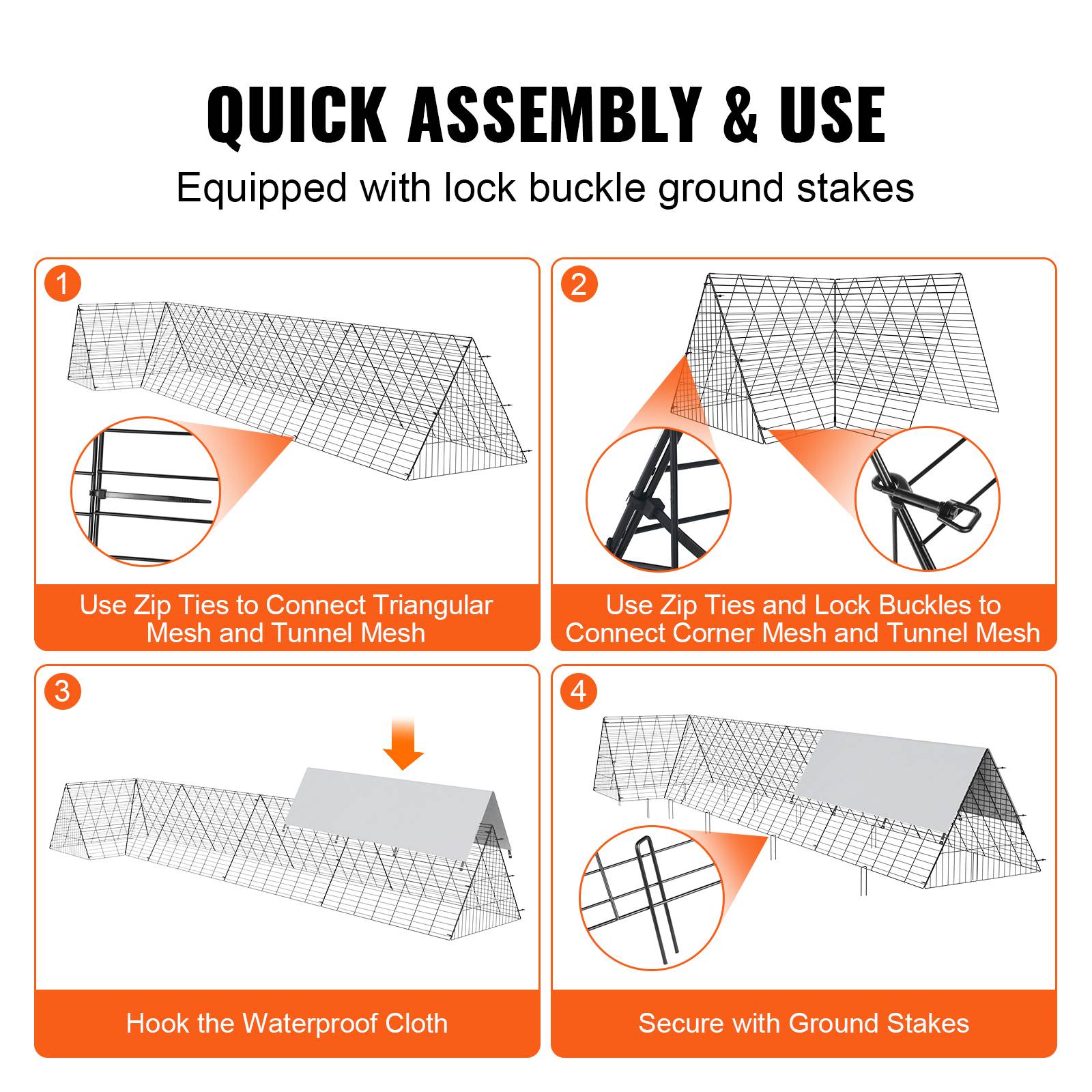 QUICK ASSEMBLY & USE

Equipped with lock buckle ground stakes

1

Use Zip Ties to Connect Triangular Mesh and Tunnel Mesh

2

Use Zip Ties and Lock Buckles to Connect Corner Mesh and Tunnel Mesh

3

Hook the Waterproof Cloth

4

Secure with Ground Stakes