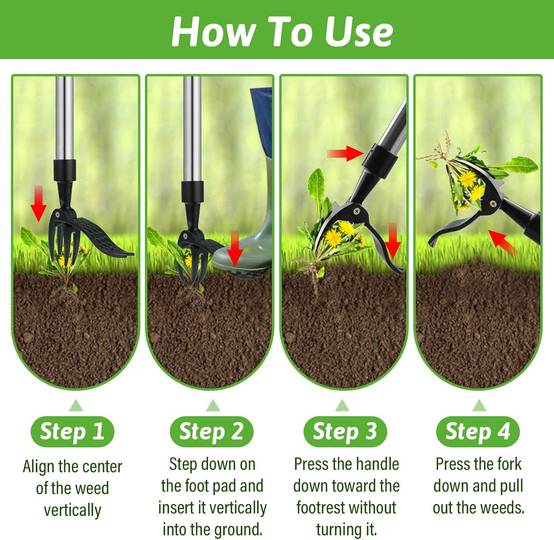 How To Use

Step 1

Align the center of the weed vertically

Step 2

Step down on the foot pad and insert it vertically into the ground.

Step 3

Press the handle down toward the footrest without turning it.

Step 4

Press the fork down and pull out the weeds.