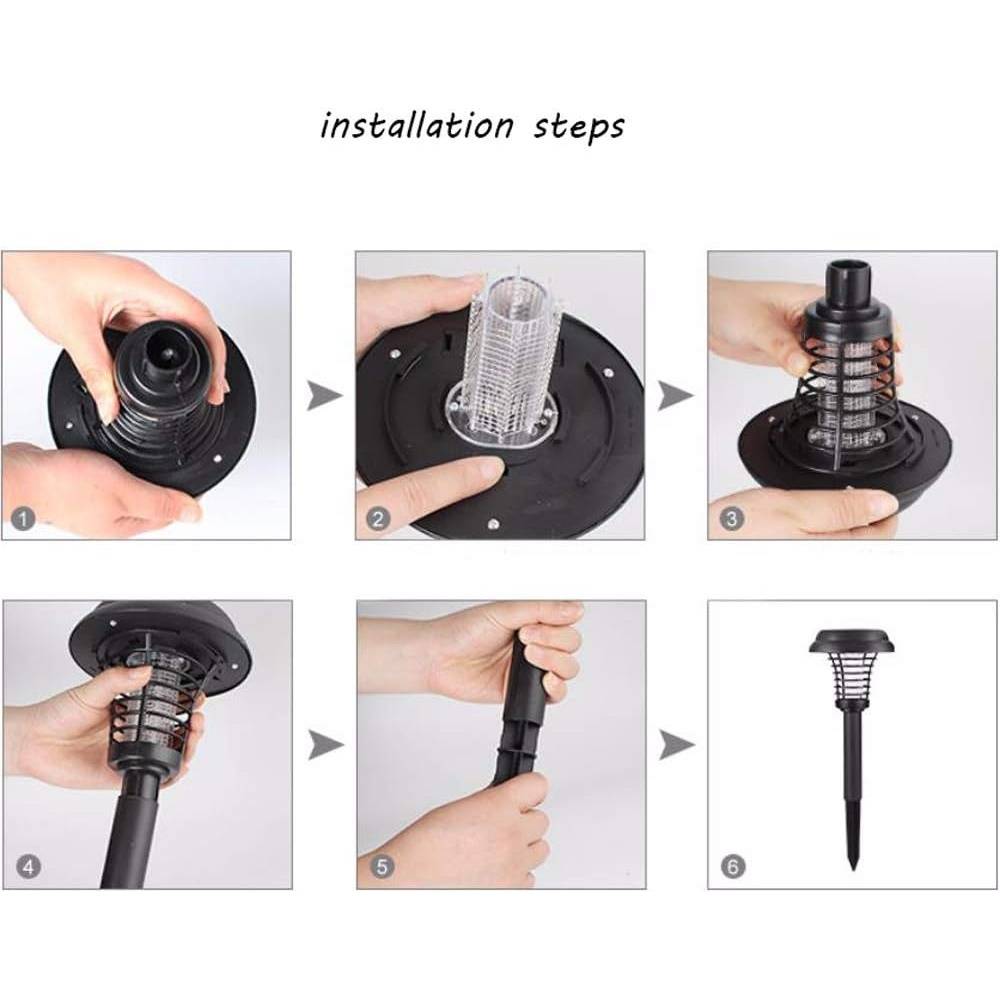 installation steps

1

2

3

4

5

6