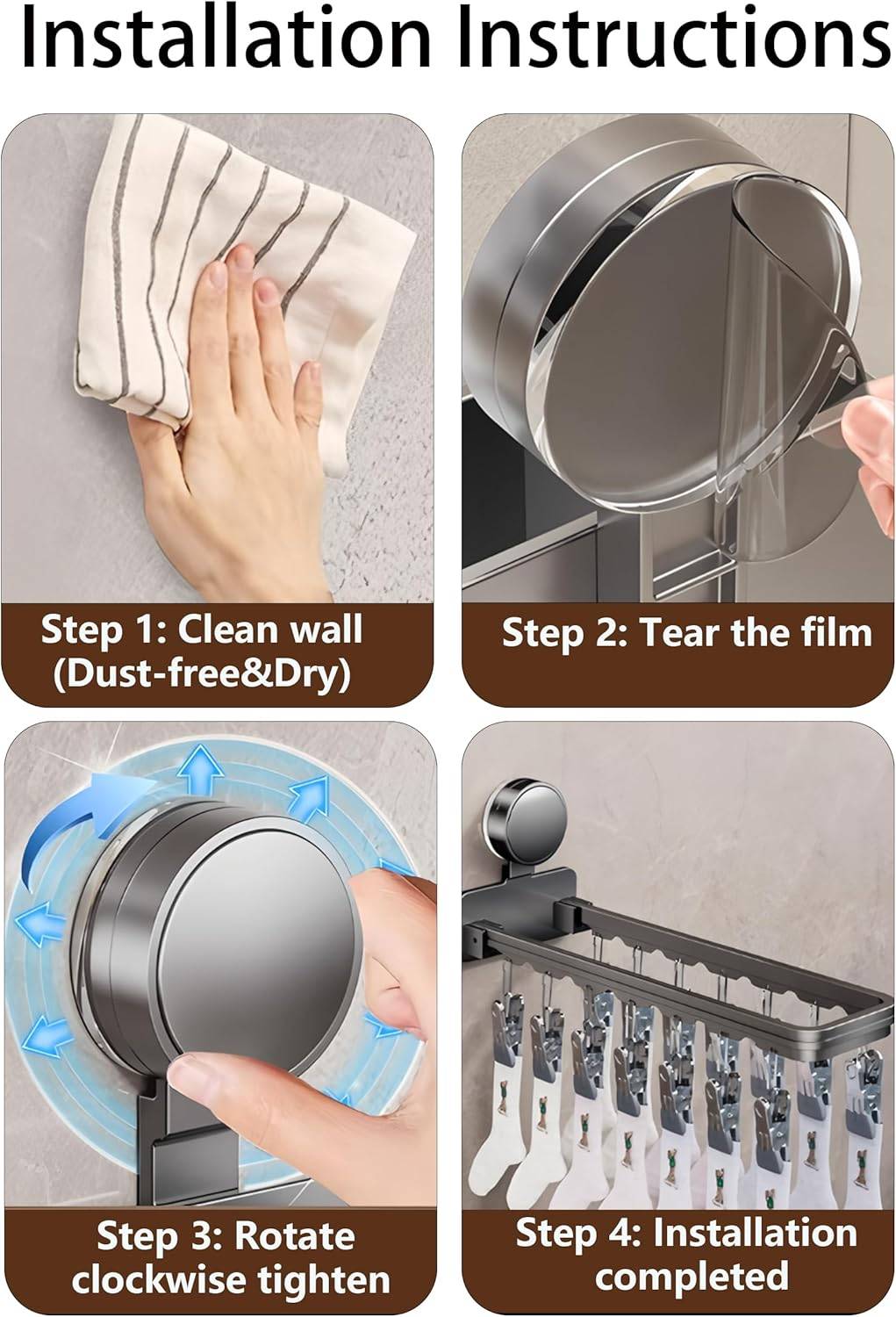 Installation Instructions

Step 1: Clean wall (Dust-free&Dry)

Step 2: Tear the film

Step 3: Rotate clockwise tighten

Step 4: Installation completed