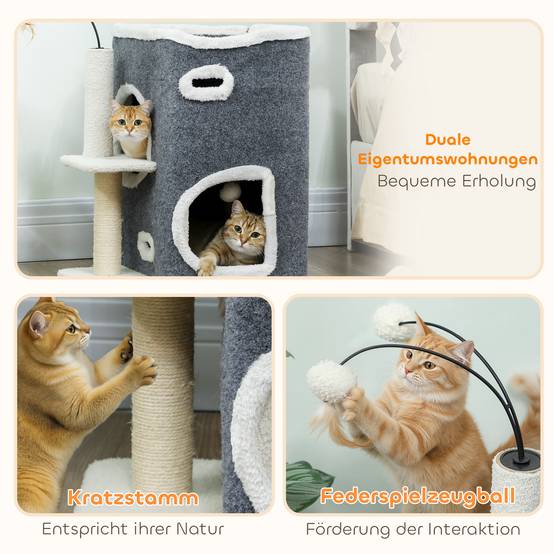 Duale Eigentumswohnungen
Bequeme Erholung

Kratzstamm
Entspricht ihrer Natur

Federspielzeugball
Förderung der Interaktion