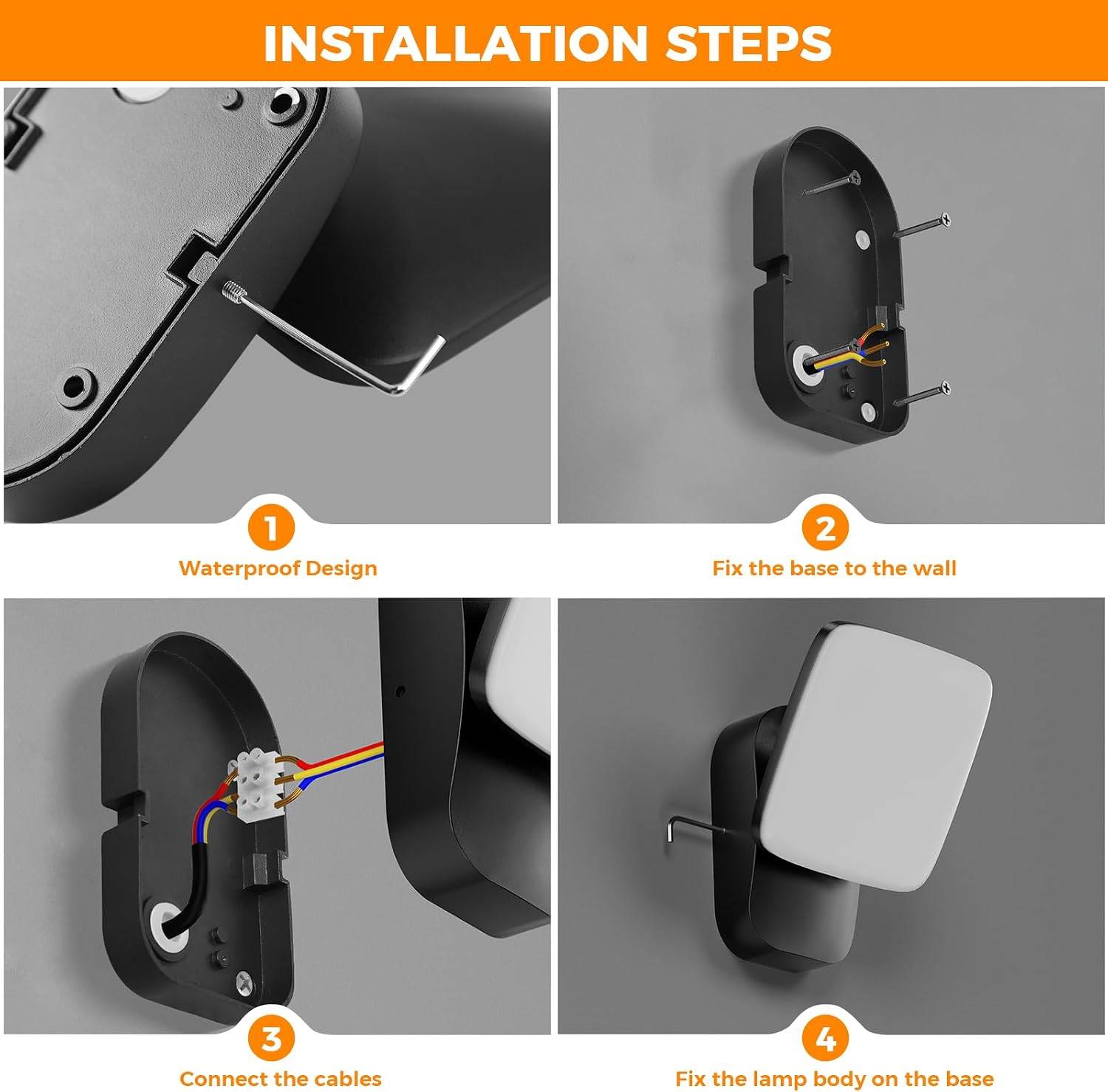 INSTALLATION STEPS

1
Waterproof Design

2
Fix the base to the wall

3
Connect the cables

4
Fix the lamp body on the base