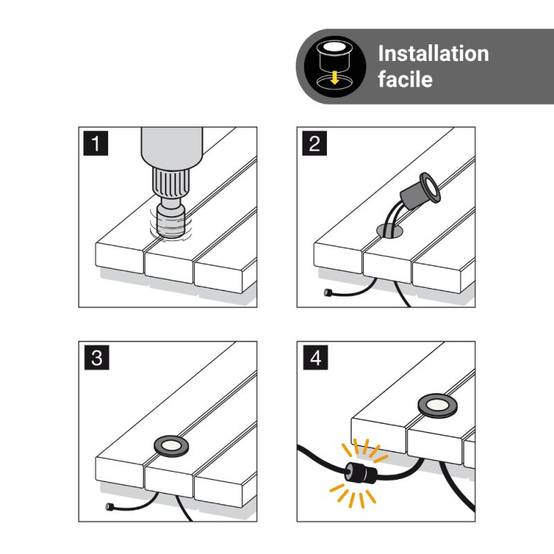 Installation facile

1

2

3

4