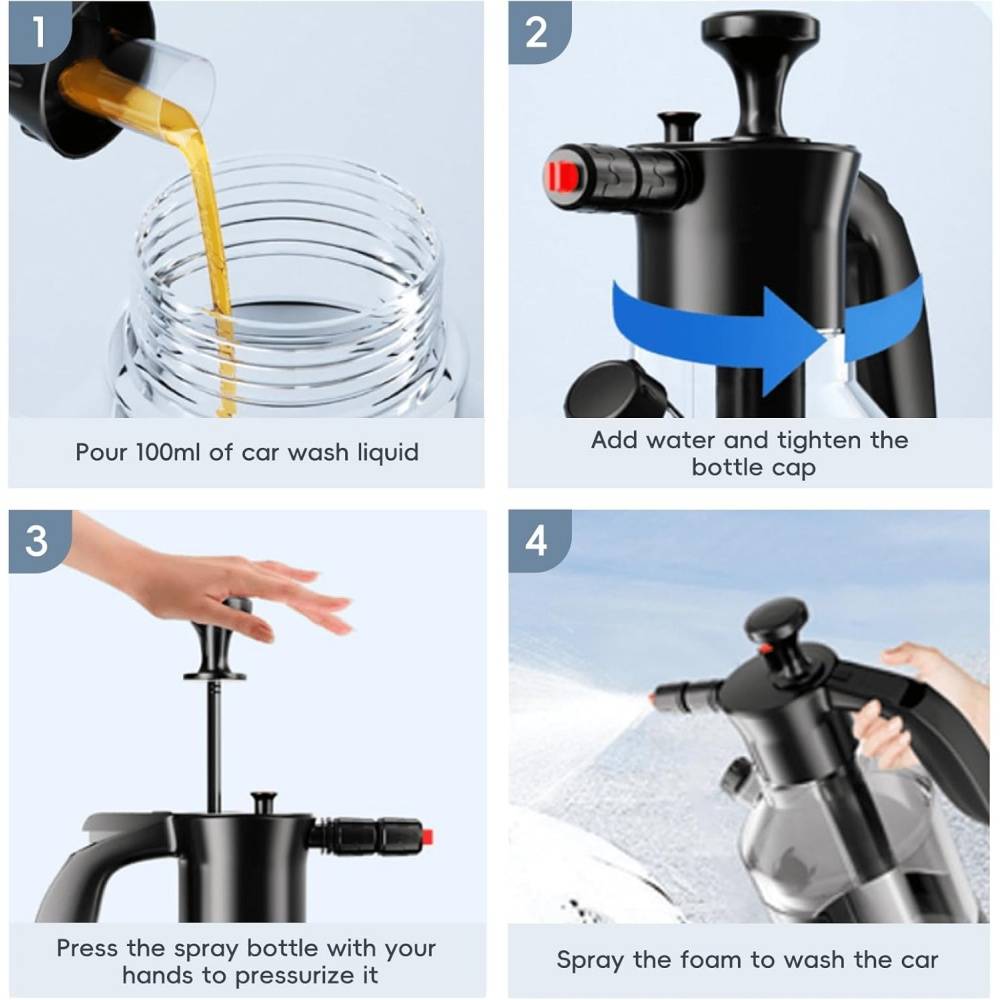 1

Pour 100ml of car wash liquid

2

Add water and tighten the bottle cap

3

Press the spray bottle with your hands to pressurize it

4

Spray the foam to wash the car