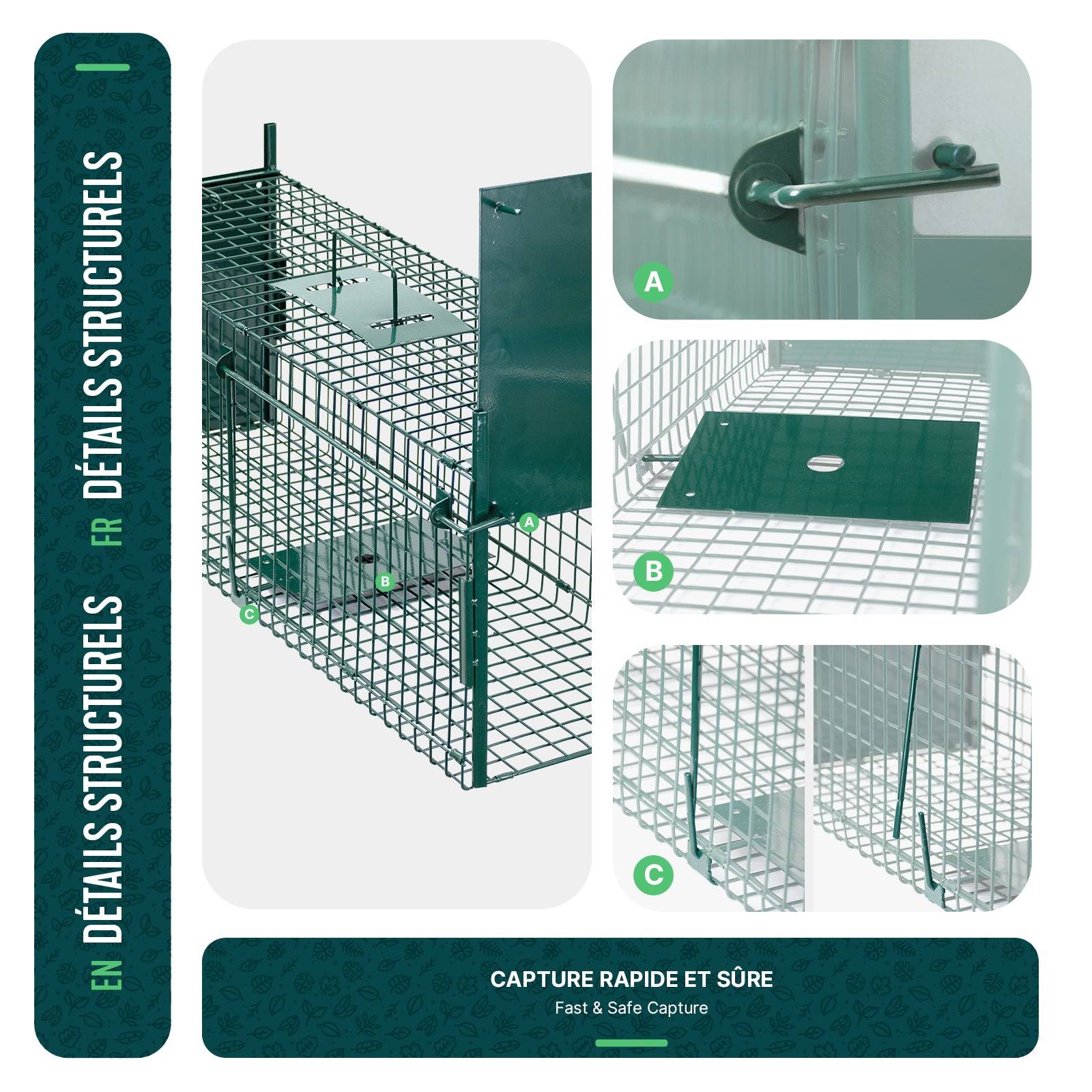 EN DÉTAILS STRUCTURELS FR DÉTAILS STRUCTURELS

A

B

C

A

B

C

CAPTURE RAPIDE ET SÛRE
Fast & Safe Capture