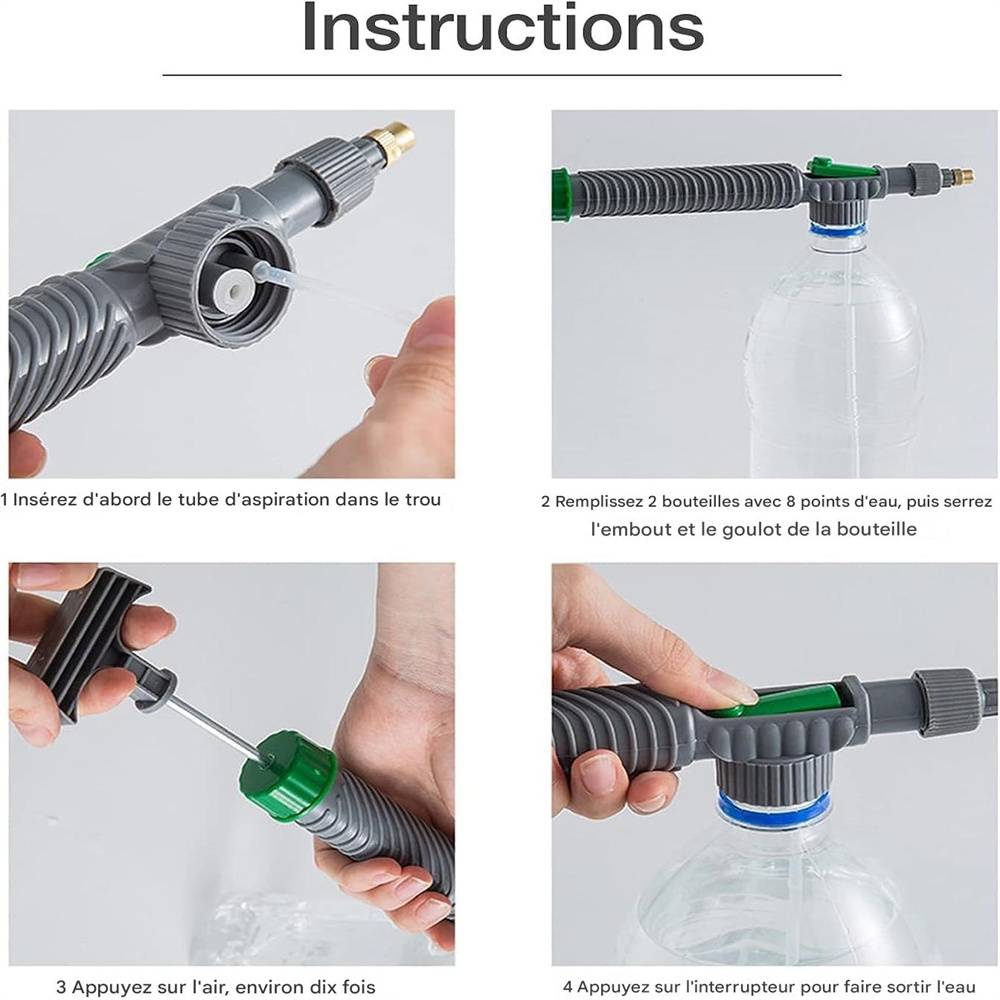 Instructions

1 Insérez d'abord le tube d'aspiration dans le trou

2 Remplissez 2 bouteilles avec 8 points d'eau, puis serrez l'embout et le goulot de la bouteille

3 Appuyez sur l'air, environ dix fois

4 Appuyez sur l'interrupteur pour faire sortir l'eau