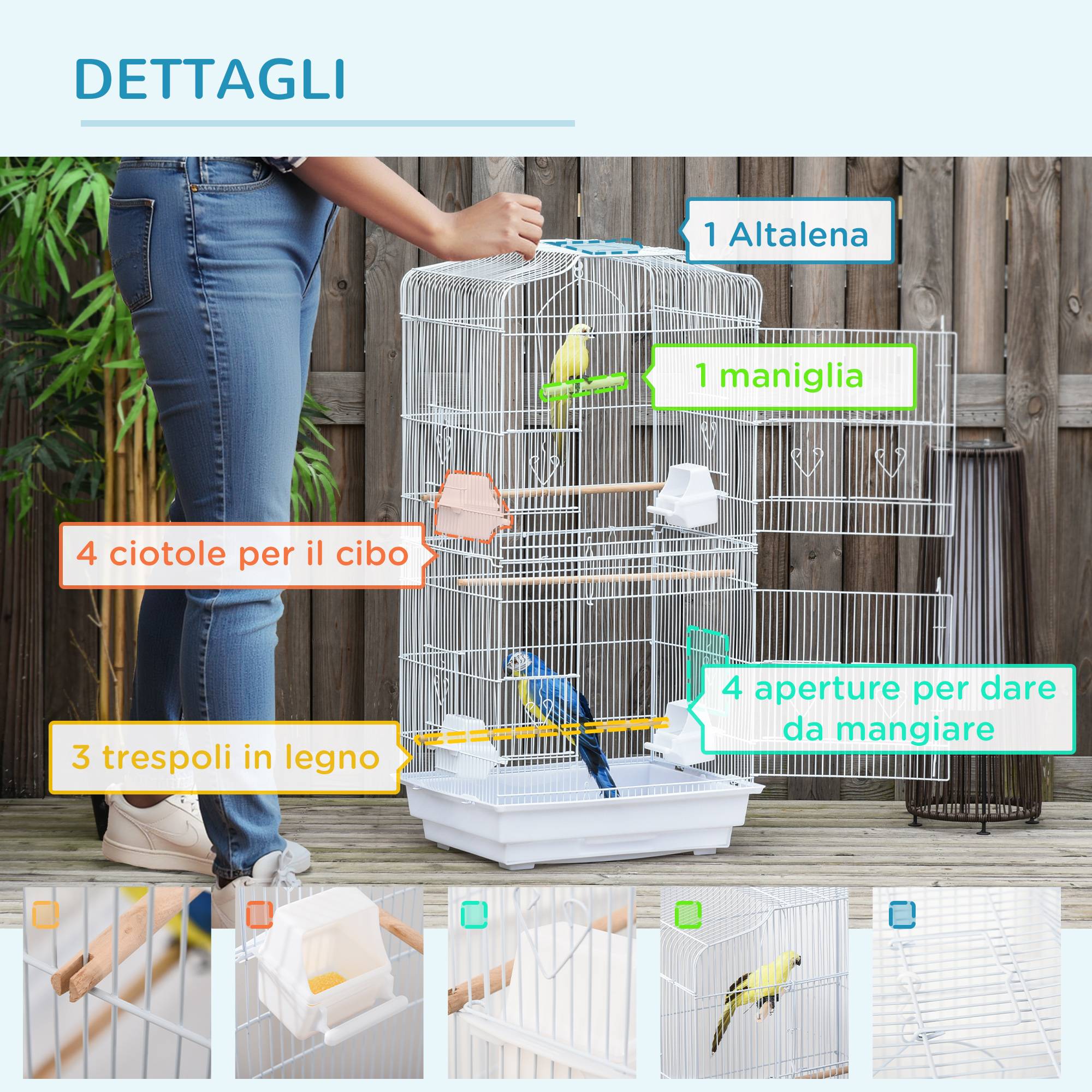 DETTAGLI

1 Altalena

1 maniglia

4 ciotole per il cibo

4 aperture per dare da mangiare

3 trespoli in legno