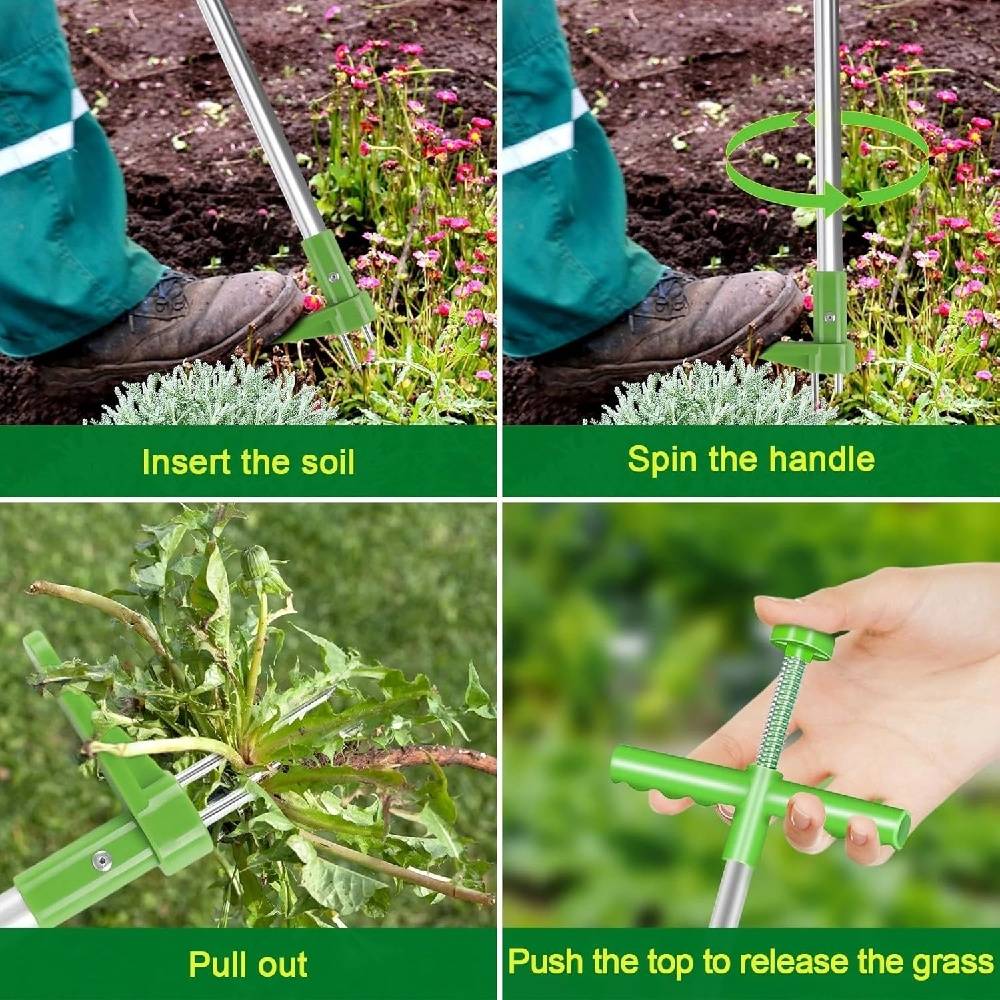 Insert the soil

Spin the handle

Pull out

Push the top to release the grass