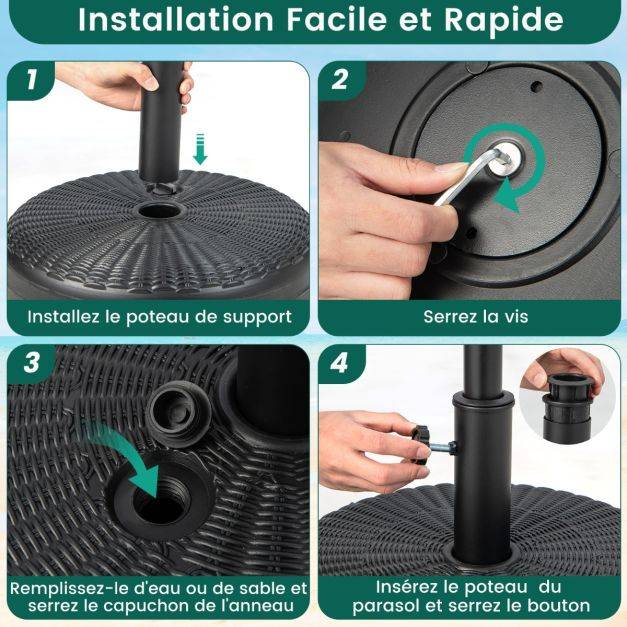 Installation Facile et Rapide

1

Installez le poteau de support

2

Serrez la vis

3

Remplissez-le d'eau ou de sable et serrez le capuchon de l'anneau

4

Insérez le poteau du parasol et serrez le bouton