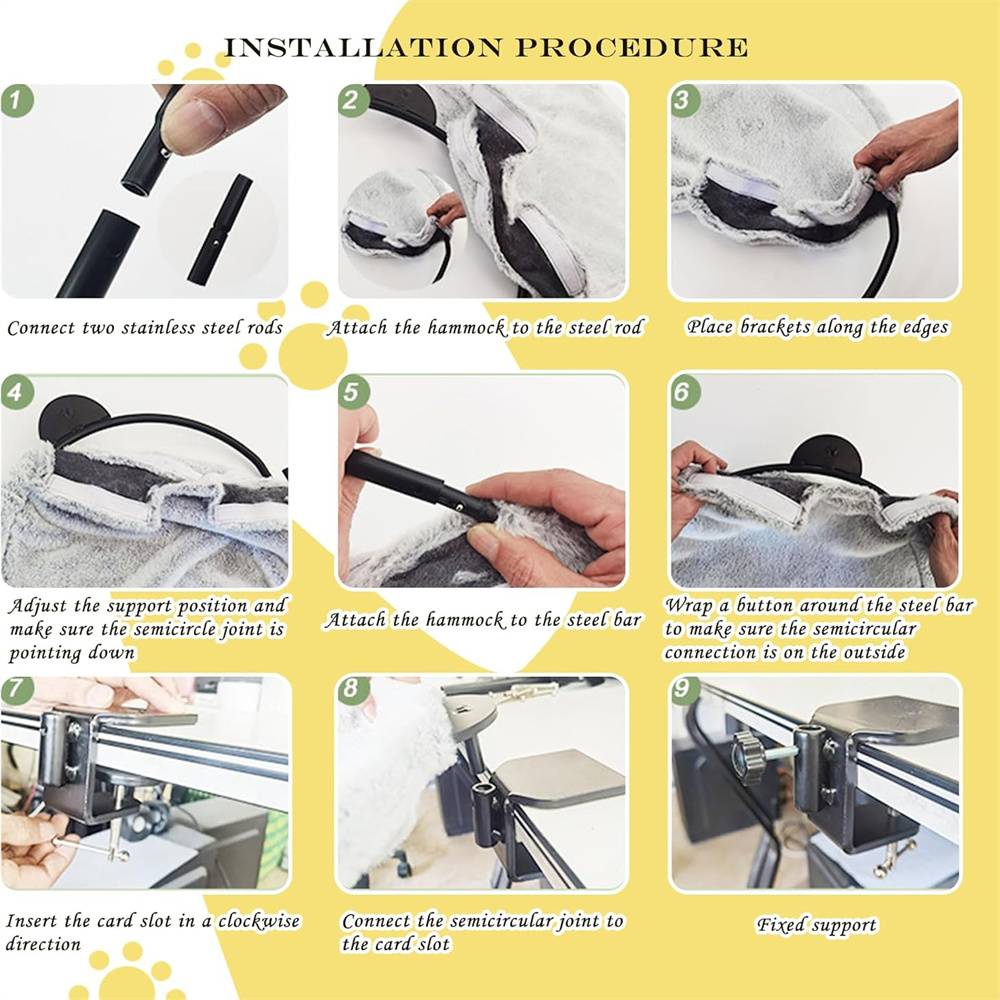 INSTALLATION PROCEDURE

1

Connect two stainless steel rods

2

Attach the hammock to the steel rod

3

Place brackets along the edges

4

Adjust the support position and make sure the semicircle joint is pointing down

5

Attach the hammock to the steel bar

6

Wrap a button around the steel bar to make sure the semicircular connection is on the outside

7

Insert the card slot in a clockwise direction

8

Connect the semicircular joint to the card slot

9

Fixed support