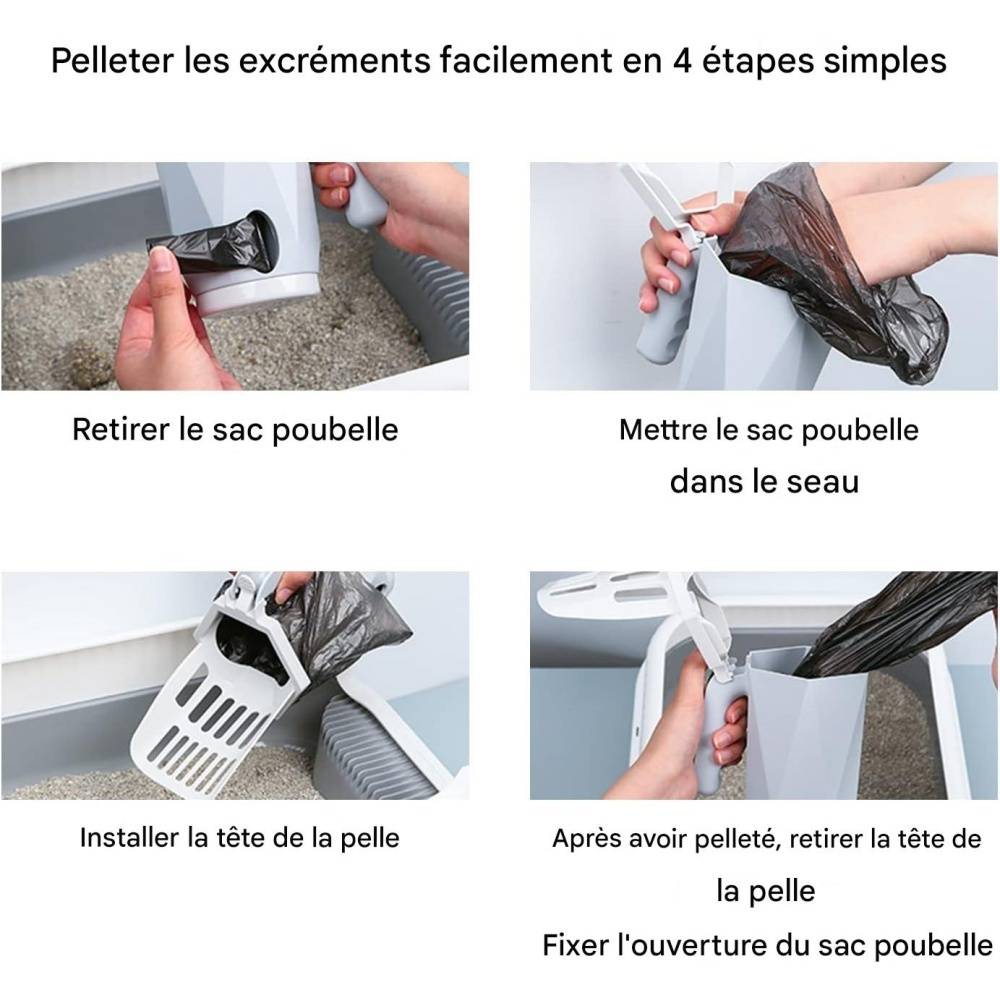 Pelleter les excréments facilement en 4 étapes simples

Retirer le sac poubelle

Mettre le sac poubelle dans le seau

Installer la tête de la pelle

Après avoir pelleté, retirer la tête de la pelle
Fixer l'ouverture du sac poubelle