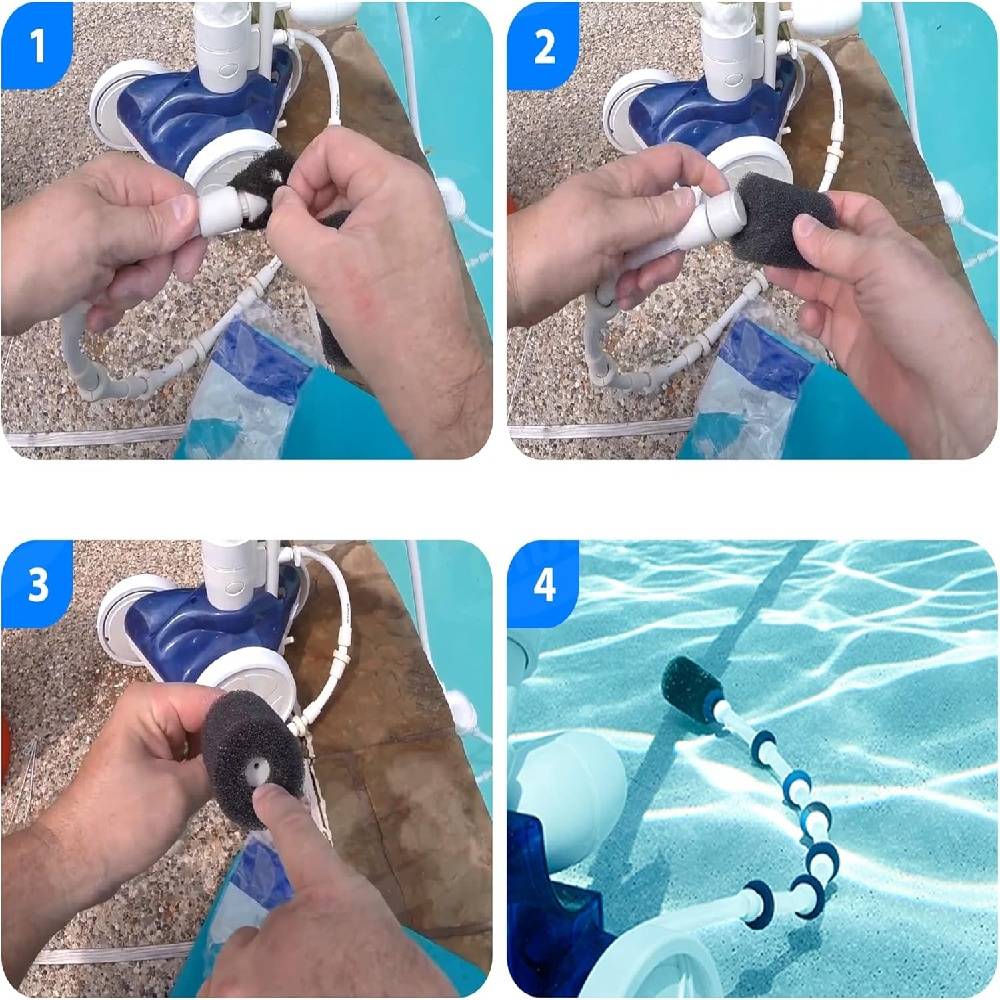 1

2

3

4