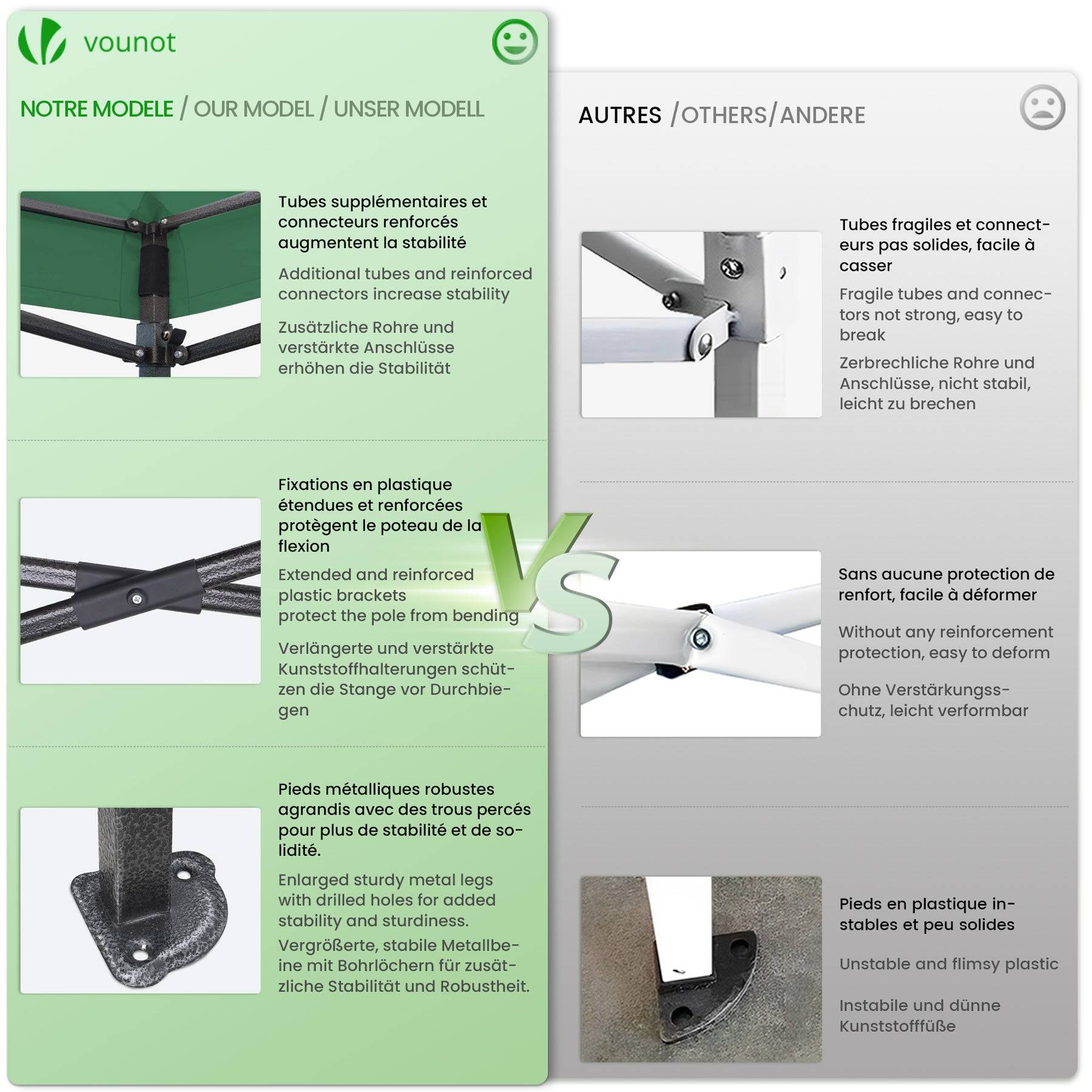 vounot

NOTRE MODELE / OUR MODEL / UNSER MODELL

Tubes supplémentaires et connecteurs renforcés augmentent la stabilité

Additional tubes and reinforced connectors increase stability

Zusätzliche Rohre und verstärkte Anschlüsse erhöhen die Stabilität

Fixations en plastique étendues et renforcées protègent le poteau de la flexion

Extended and reinforced plastic brackets protect the pole from bending

Verlängerte und verstärkte Kunststoffhalterungen schützen die Stange vor Durchbiegen

Pieds métalliques robustes agrandis avec des trous percés pour plus de stabilité et de solidité.

Enlarged sturdy metal legs with drilled holes for added stability and sturdiness.

Vergrößerte, stabile Metallbeine mit Bohrlöchern für zusätzliche Stabilität und Robustheit.

VS

AUTRES /OTHERS/ANDERE

Tubes fragiles et connecteurs pas solides, facile à casser

Fragile tubes and connectors not strong, easy to break

Zerbrechliche Rohre und Anschlüsse, nicht stabil, leicht zu brechen

Sans aucune protection de renfort, facile à déformer

Without any reinforcement protection, easy to deform

Ohne Verstärkungsschutz, leicht verformbar

Pieds en plastique instables et peu solides

Unstable and flimsy plastic

Instabile und dünne Kunststofffüße