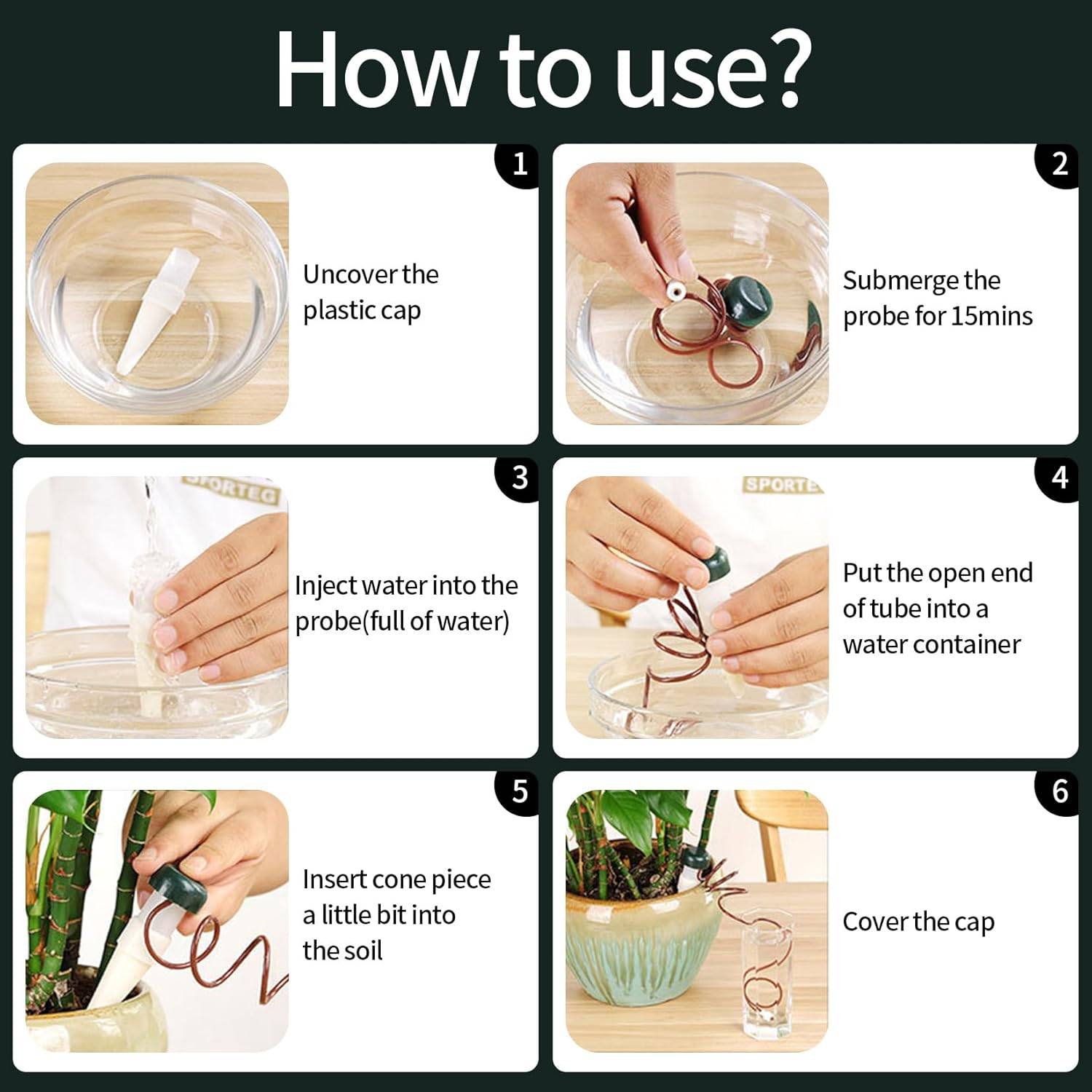 How to use?

1

Uncover the plastic cap

2

Submerge the probe for 15mins

3

SPORTEG

Inject water into the probe(full of water)

4

SPORTE

Put the open end of tube into a water container

5

Insert cone piece a little bit into the soil

6

Cover the cap