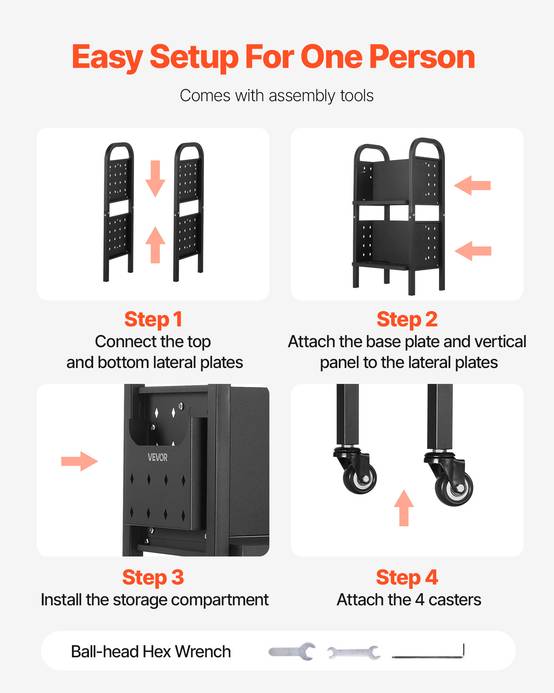 Easy Setup For One Person

Comes with assembly tools

Step 1
Connect the top
and bottom lateral plates

Step 2
Attach the base plate and vertical
panel to the lateral plates

VEVOR

Step 3
Install the storage compartment

Step 4
Attach the 4 casters

Ball-head Hex Wrench