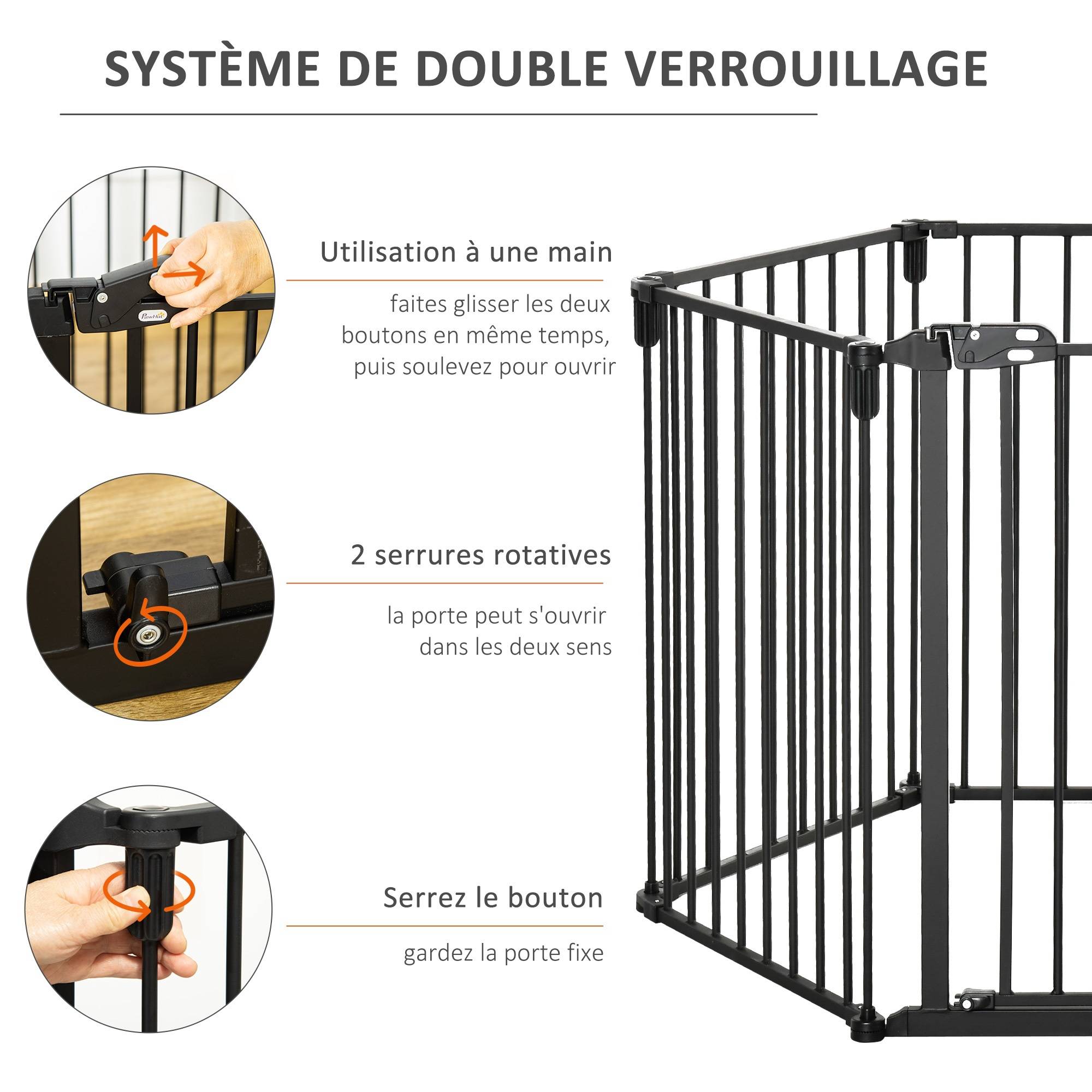 SYSTÈME DE DOUBLE VERROUILLAGE

PawHut

Utilisation à une main

faites glisser les deux boutons en même temps, puis soulevez pour ouvrir

2 serrures rotatives

la porte peut s'ouvrir dans les deux sens

Serrez le bouton

gardez la porte fixe