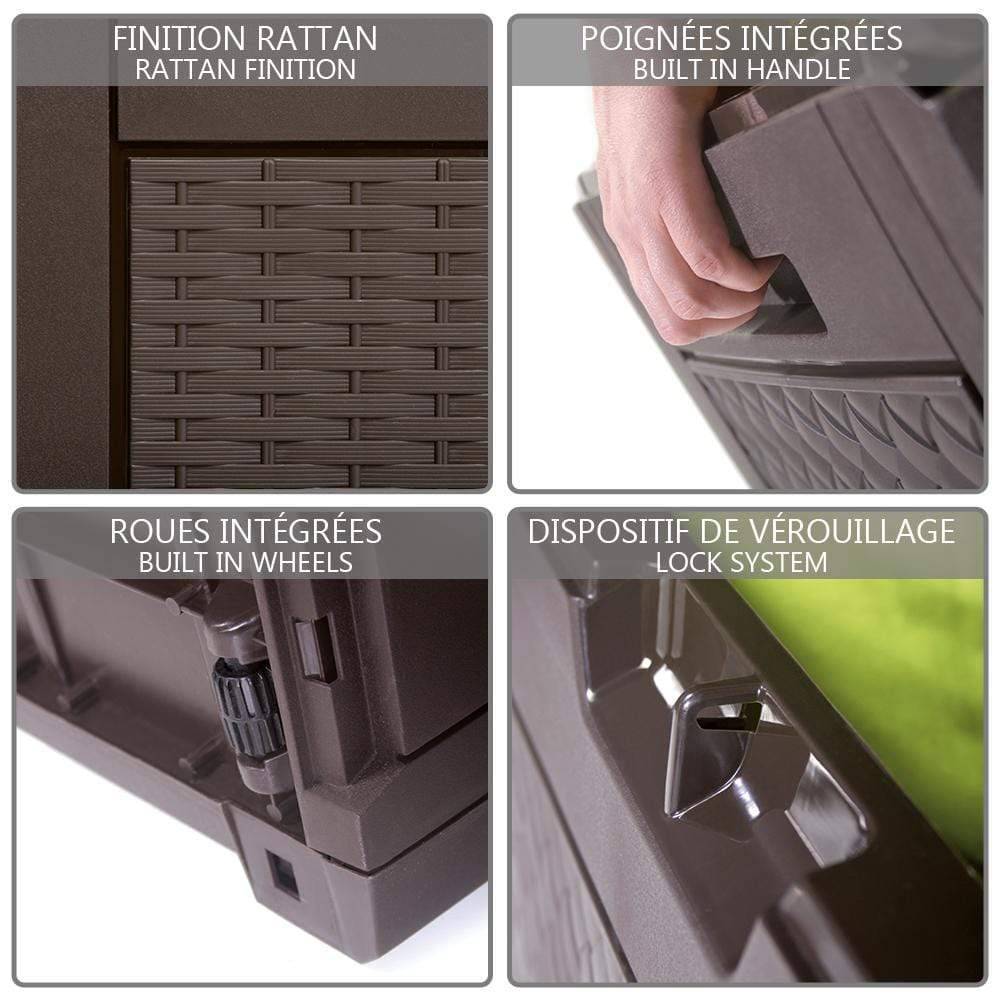 FINITION RATTAN
RATTAN FINITION

POIGNÉES INTÉGRÉES
BUILT IN HANDLE

ROUES INTÉGRÉES
BUILT IN WHEELS

DISPOSITIF DE VÉROUILLAGE
LOCK SYSTEM