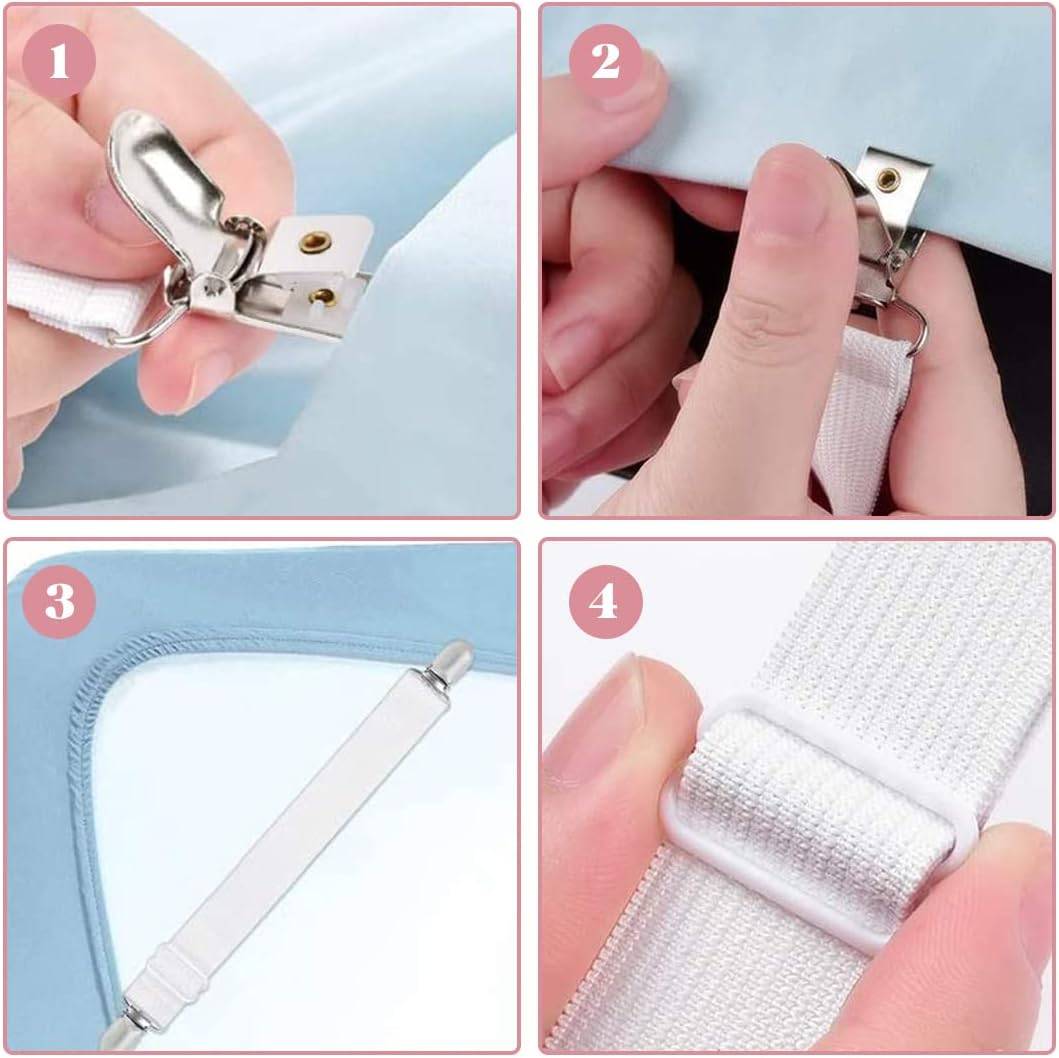 1

2

3

4