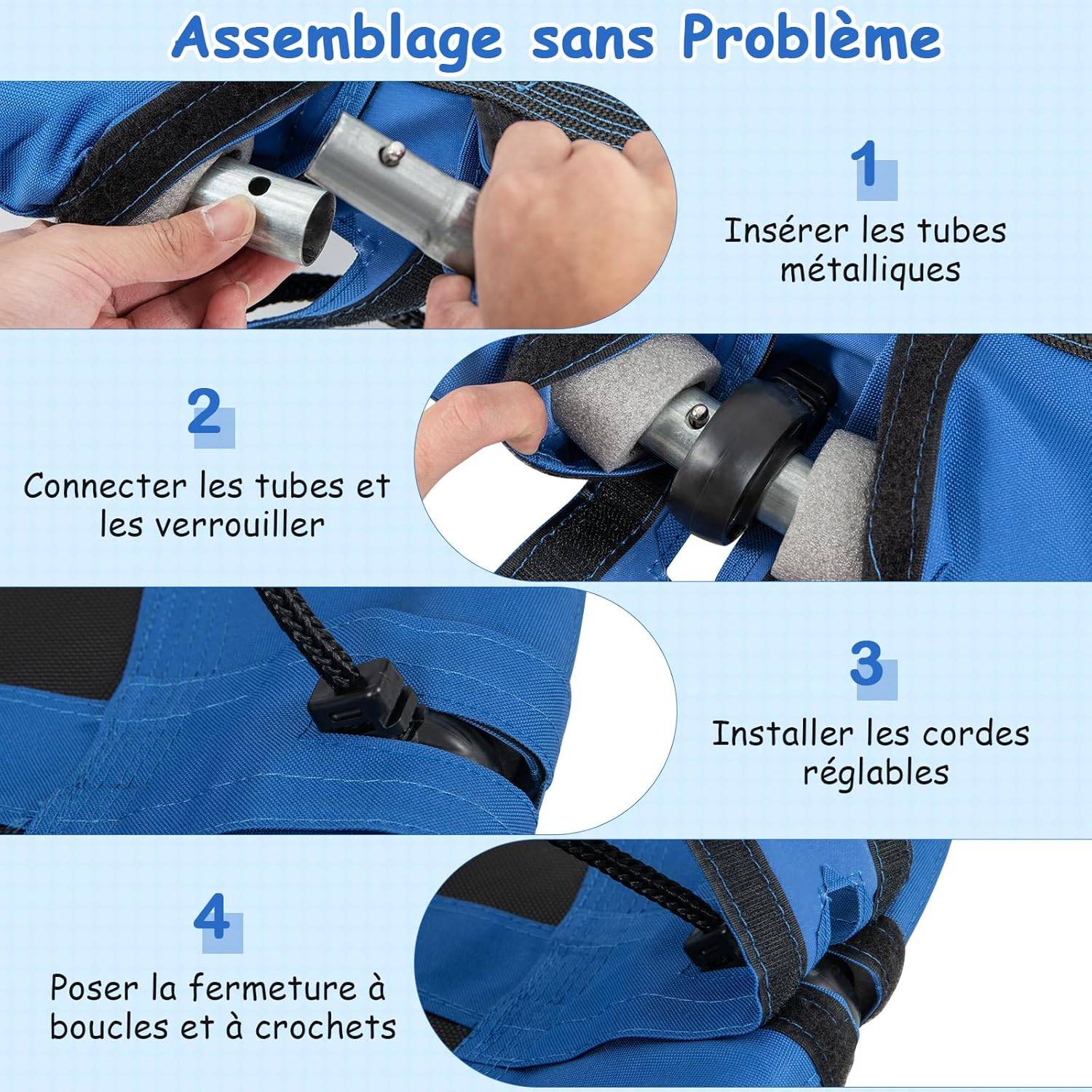 Assemblage sans Problème

1

Insérer les tubes métalliques

2

Connecter les tubes et les verrouiller

3

Installer les cordes réglables

4

Poser la fermeture à boucles et à crochets