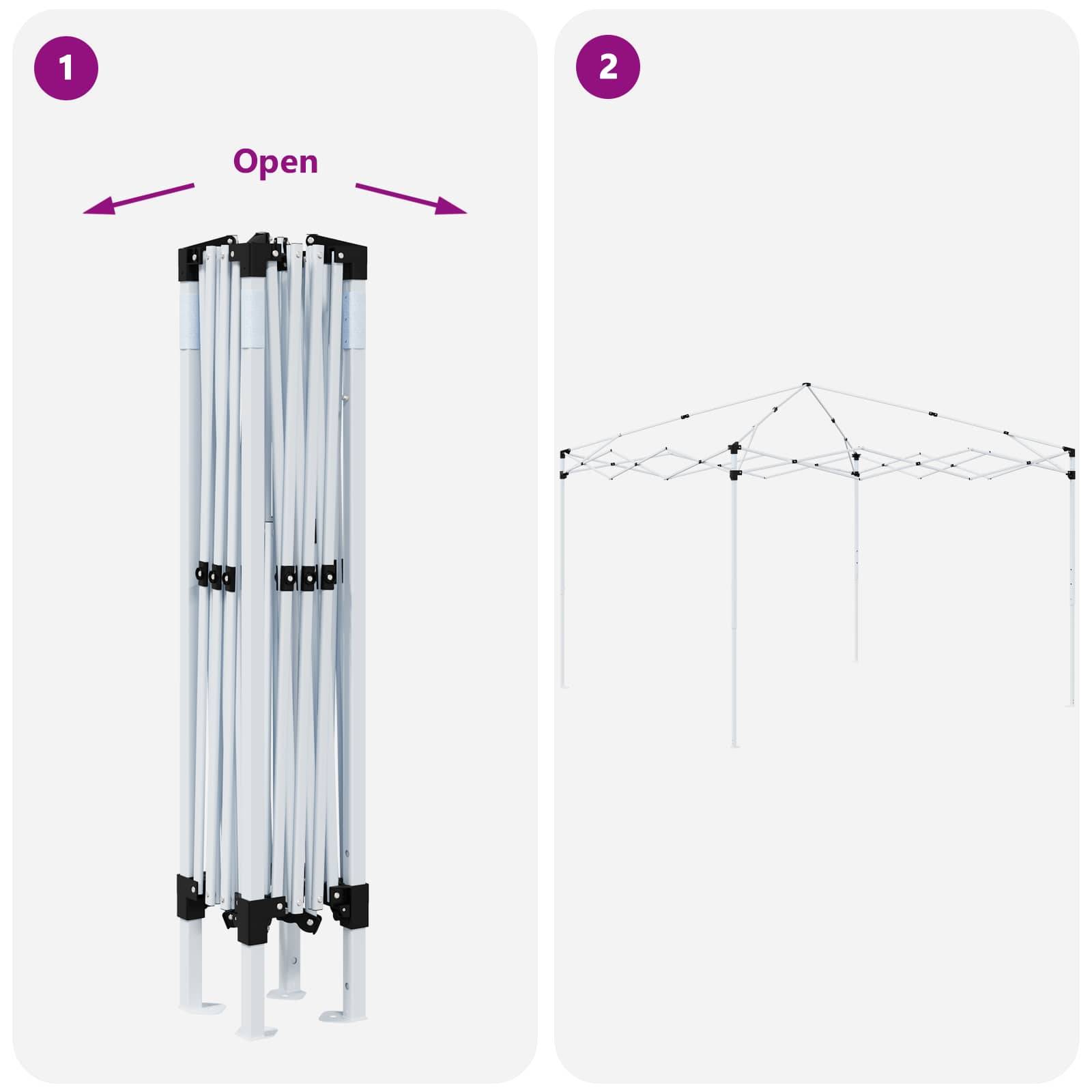 1

Open

2