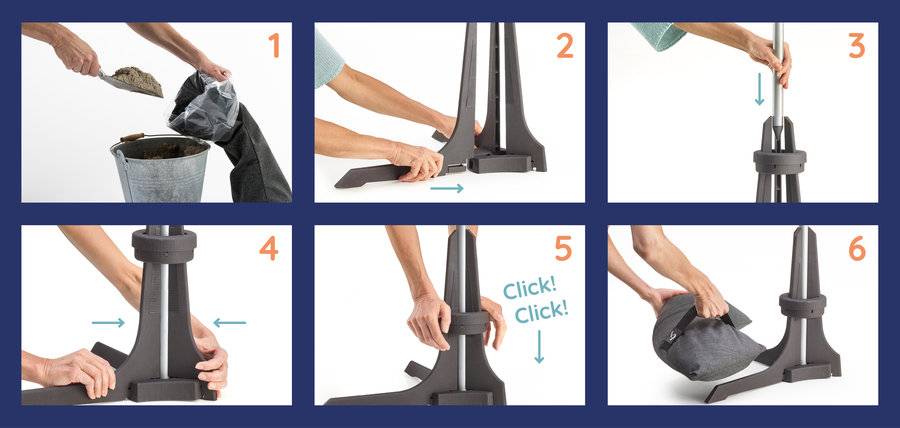 1

2

3

4

5

Click!
Click!

6