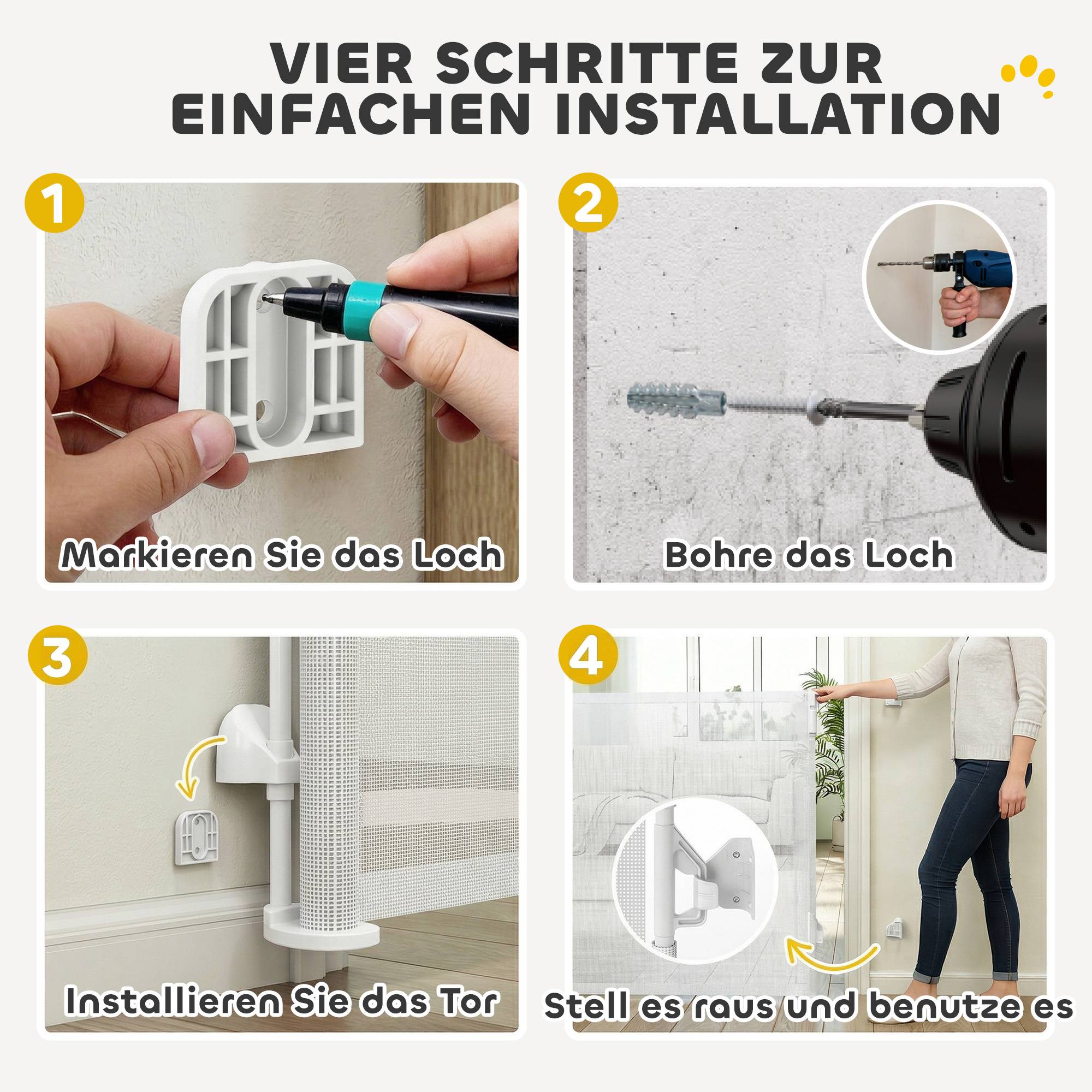 VIER SCHRITTE ZUR EINFACHEN INSTALLATION

1
Markieren Sie das Loch

2
Bohre das Loch

3
Installieren Sie das Tor

4
Stell es raus und benutze es