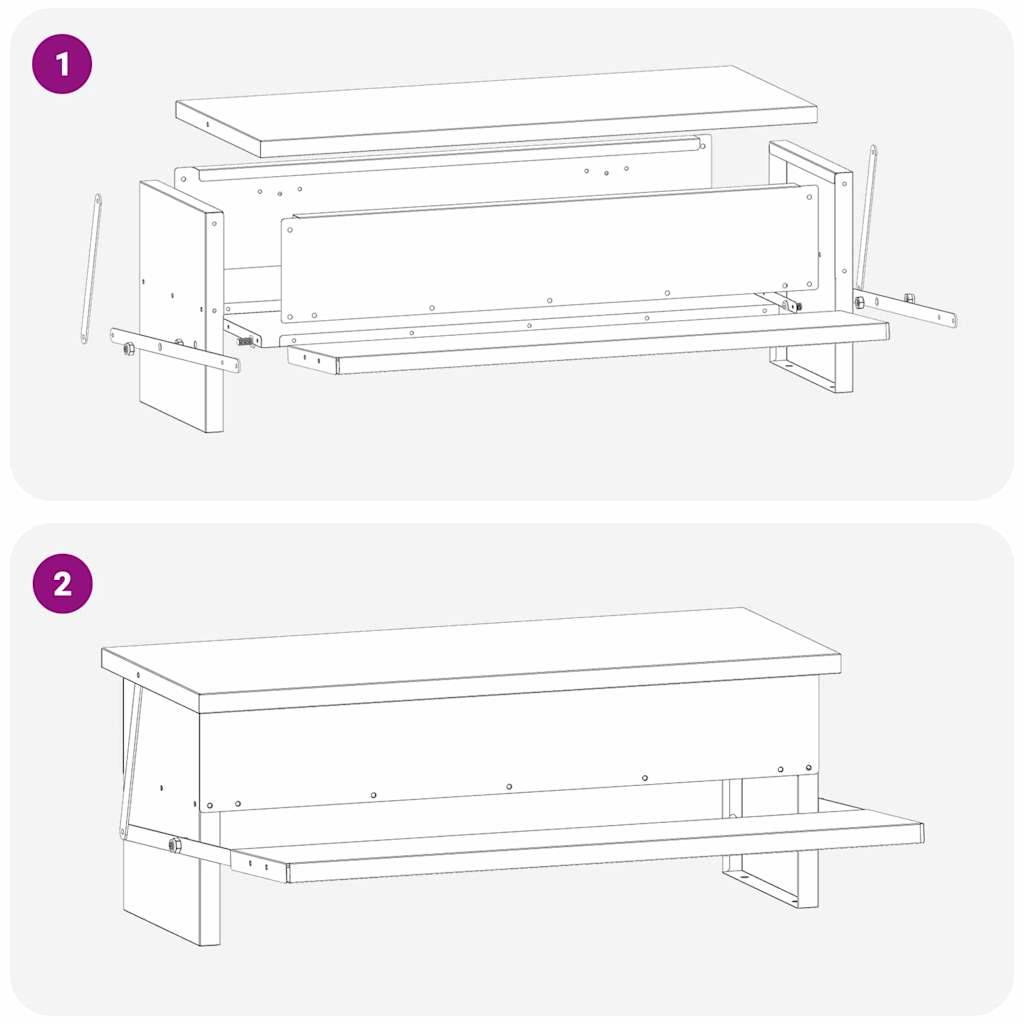 1

2