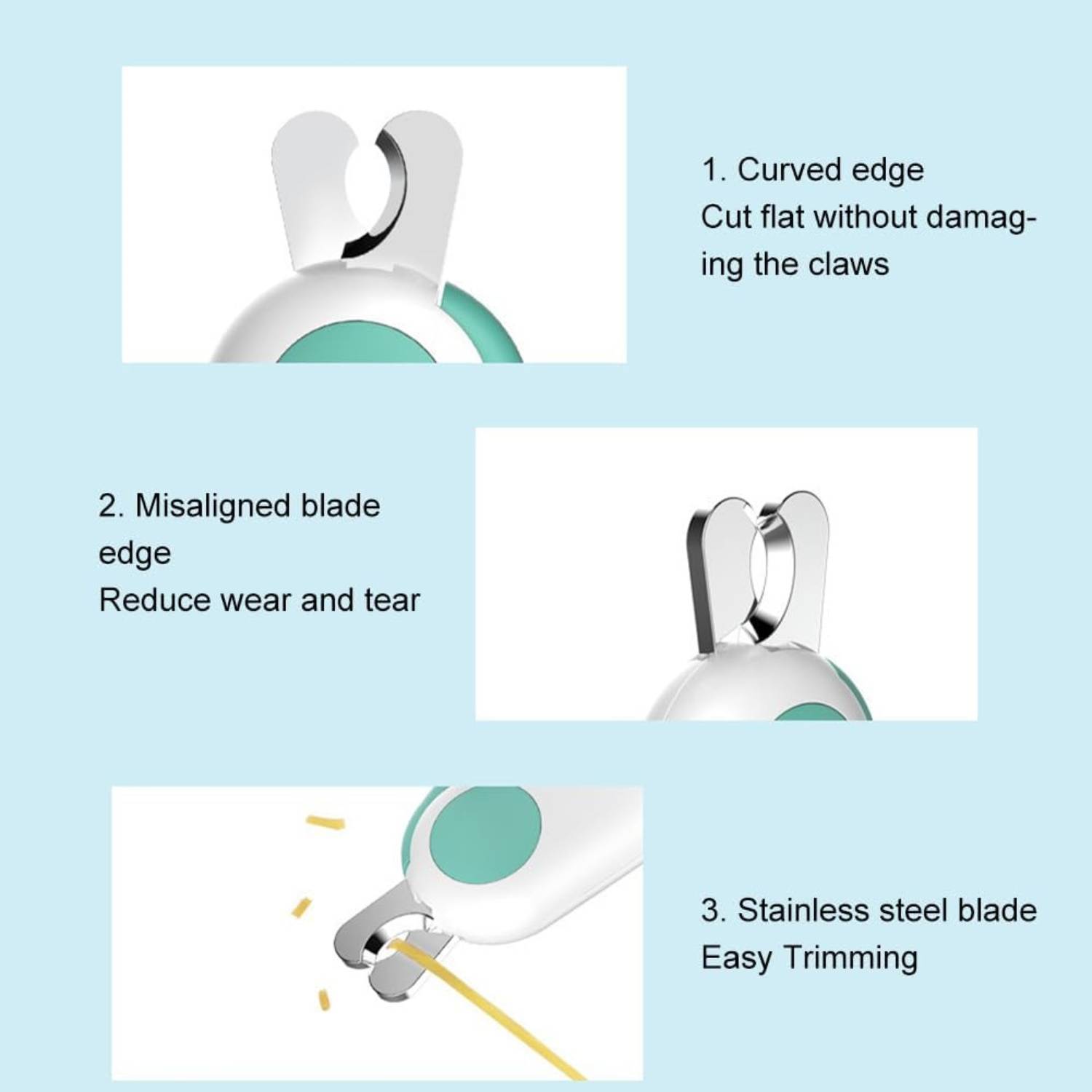 1. Curved edge
Cut flat without damaging the claws

2. Misaligned blade edge
Reduce wear and tear

3. Stainless steel blade
Easy Trimming