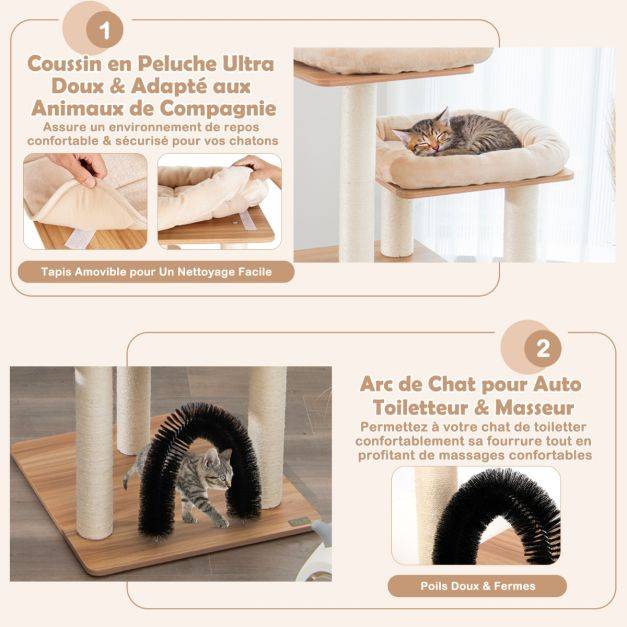 1

Coussin en Peluche Ultra Doux & Adapté aux Animaux de Compagnie

Assure un environnement de repos confortable & sécurisé pour vos chatons

Tapis Amovible pour Un Nettoyage Facile

2

Arc de Chat pour Auto Toiletteur & Masseur

Permettez à votre chat de toiletter confortablement sa fourrure tout en profitant de massages confortables

Poils Doux & Fermes